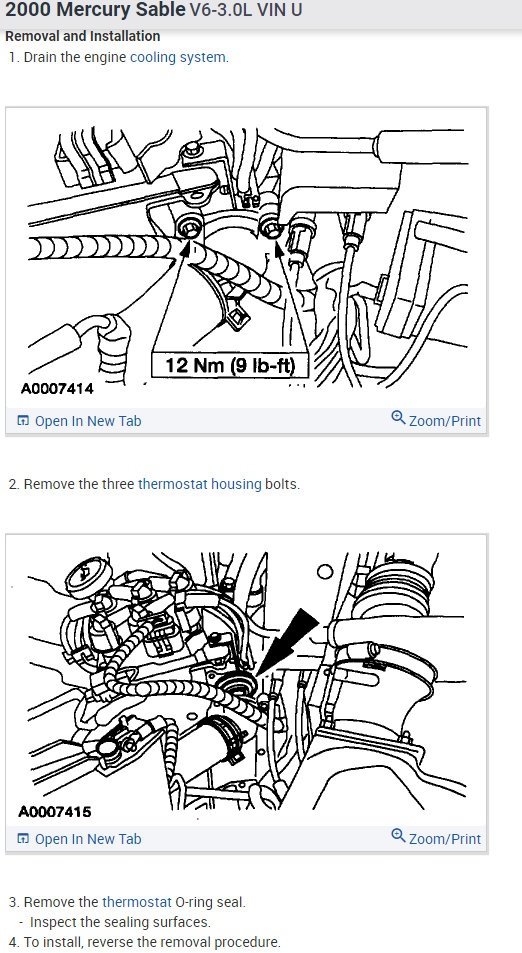 2000 Mercury Sable V6-3.0L VIN U
Removal and Installation
1. Drain the engine cooling system.

12 Nm (9 lb-ft)
A0007414
Open In New Tab
Zoom/Print

2. Remove the three thermostat housing bolts.

A0007415
Open In New Tab
Zoom/Print

3. Remove the thermostat O-ring seal.
- Inspect the sealing surfaces.
4. To install, reverse the removal procedure.