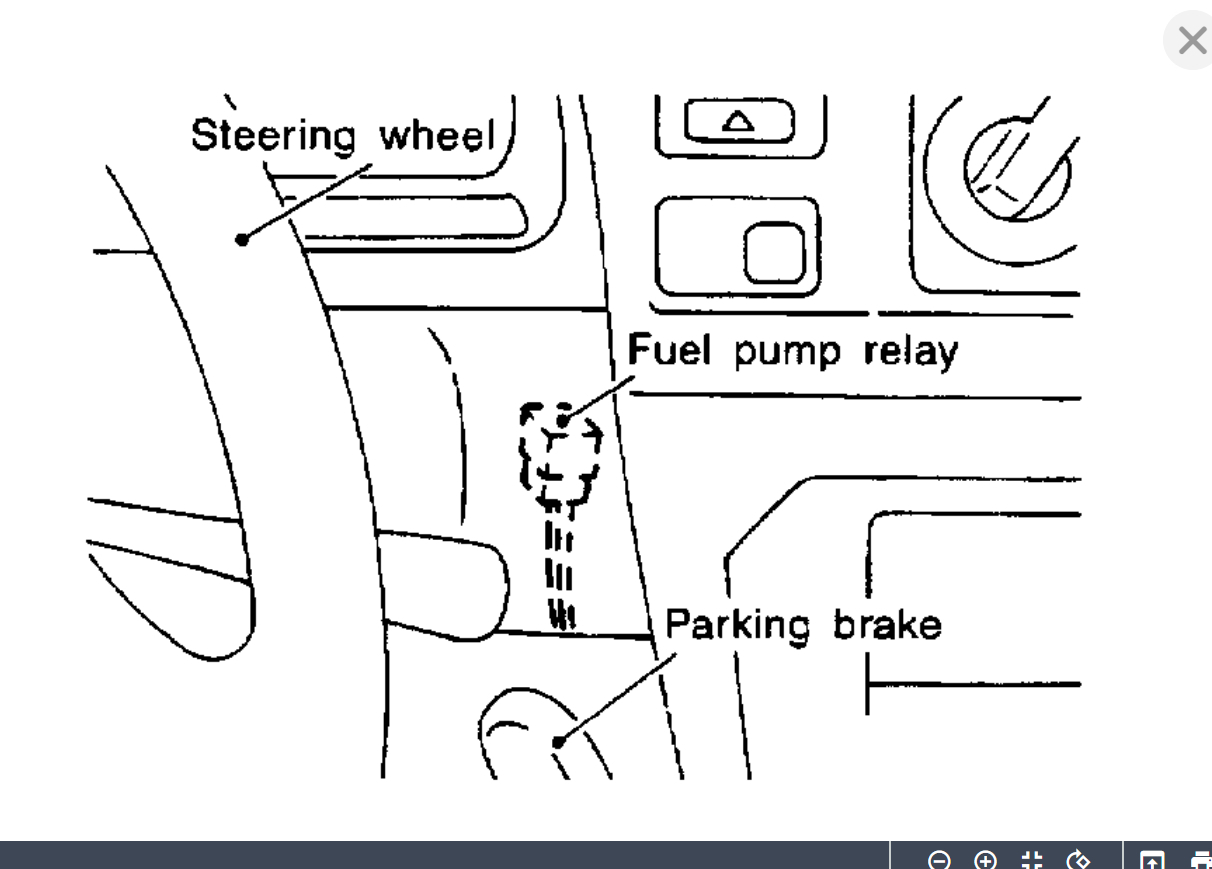 Steering wheel

Fuel pump relay

Parking brake