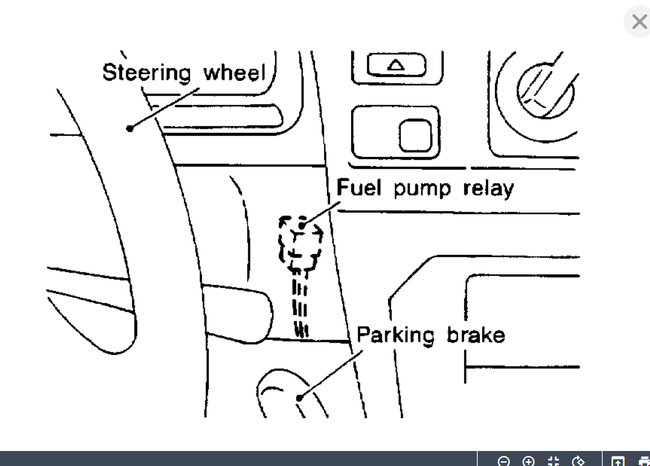 Steering wheel

Fuel pump relay

Parking brake