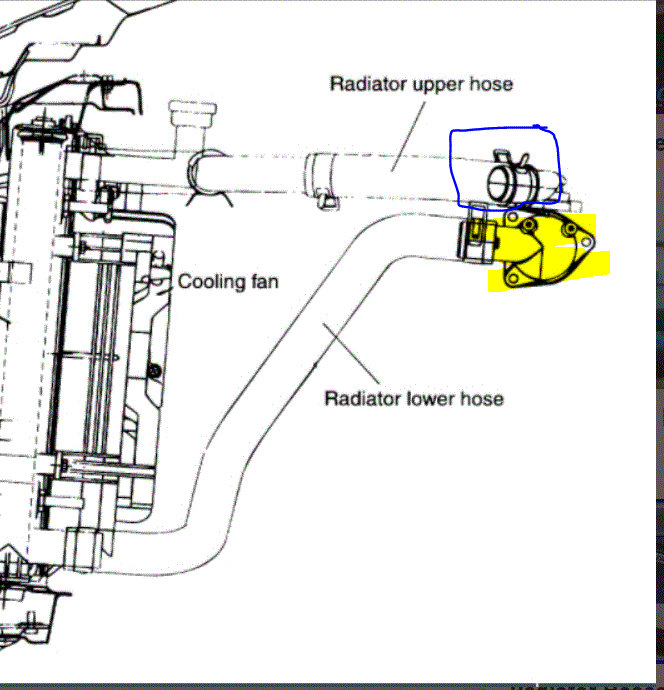 Radiator upper hose

Cooling fan

Radiator lower hose