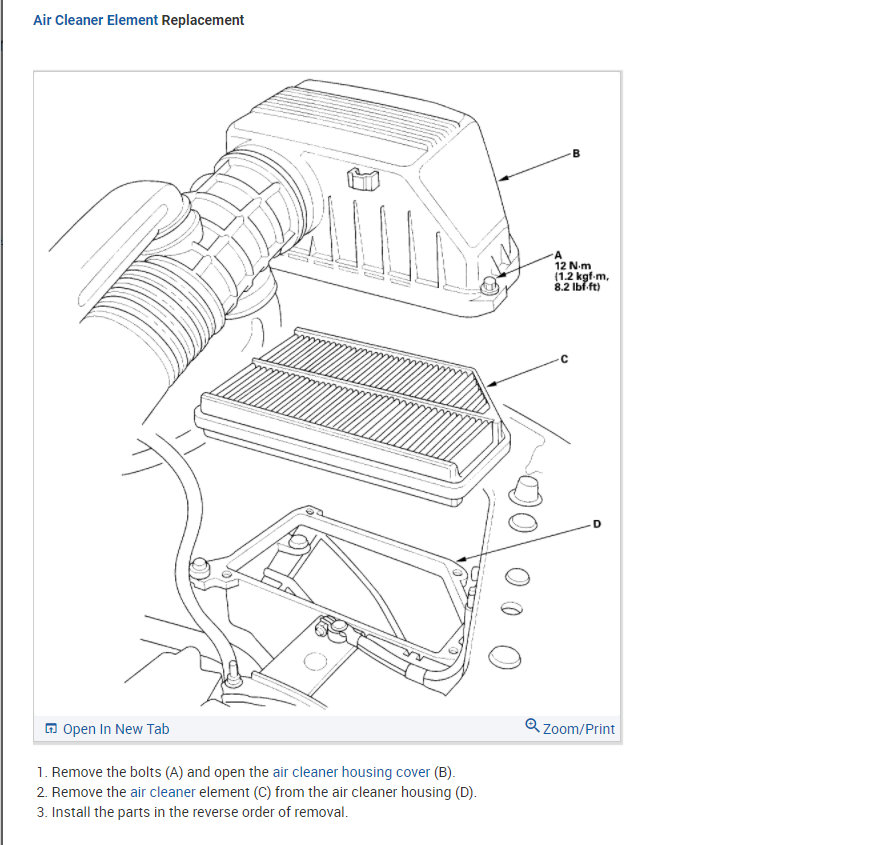 Air Cleaner Element Replacement

B

A
12 N·m
(1.2 kgf·m,
8.2 lbf·ft)

C

D

Open In New Tab

Zoom/Print

1. Remove the bolts (A) and open the air cleaner housing cover (B).
2. Remove the air cleaner element (C) from the air cleaner housing (D).
3. Install the parts in the reverse order of removal.