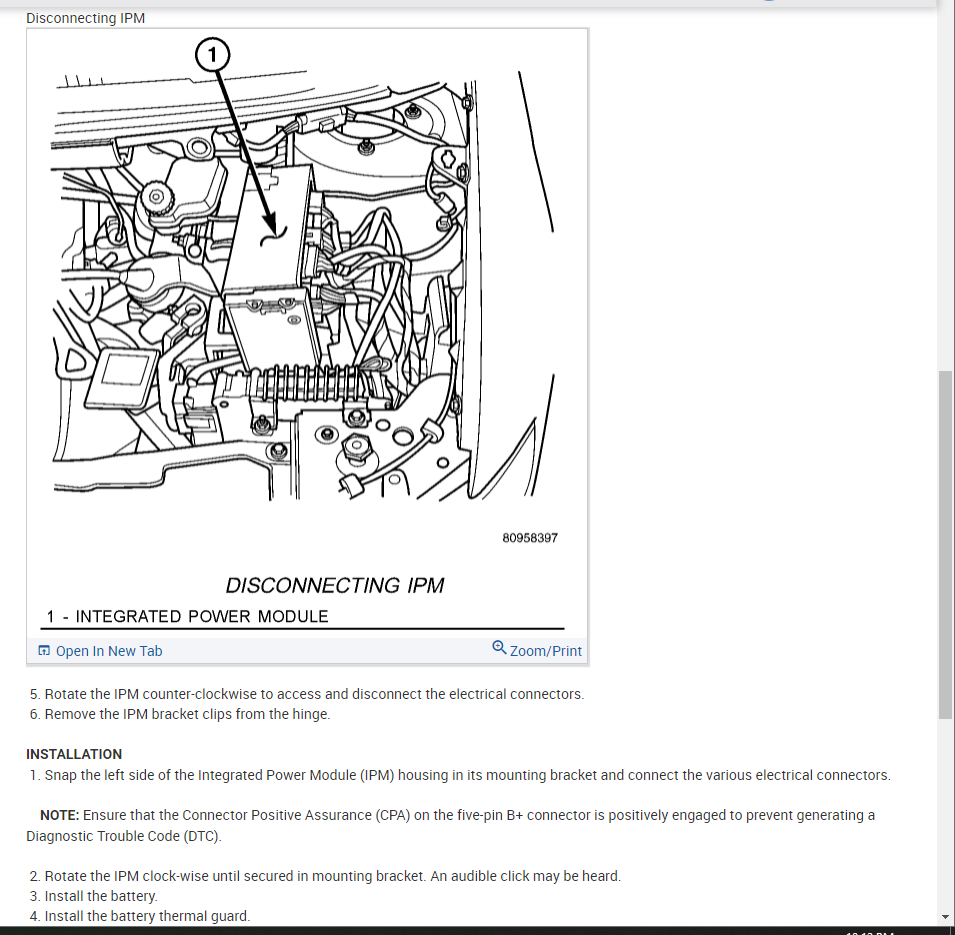 Disconnecting IPM

1

80958397

DISCONNECTING IPM

1 - INTEGRATED POWER MODULE

Open In New Tab

Zoom/Print

5. Rotate the IPM counter-clockwise to access and disconnect the electrical connectors.
6. Remove the IPM bracket clips from the hinge.

INSTALLATION
1. Snap the left side of the Integrated Power Module (IPM) housing in its mounting bracket and connect the various electrical connectors.

NOTE: Ensure that the Connector Positive Assurance (CPA) on the five-pin B+ connector is positively engaged to prevent generating a Diagnostic Trouble Code (DTC).

2. Rotate the IPM clock-wise until secured in mounting bracket. An audible click may be heard.
3. Install the battery.
4. Install the battery thermal guard.