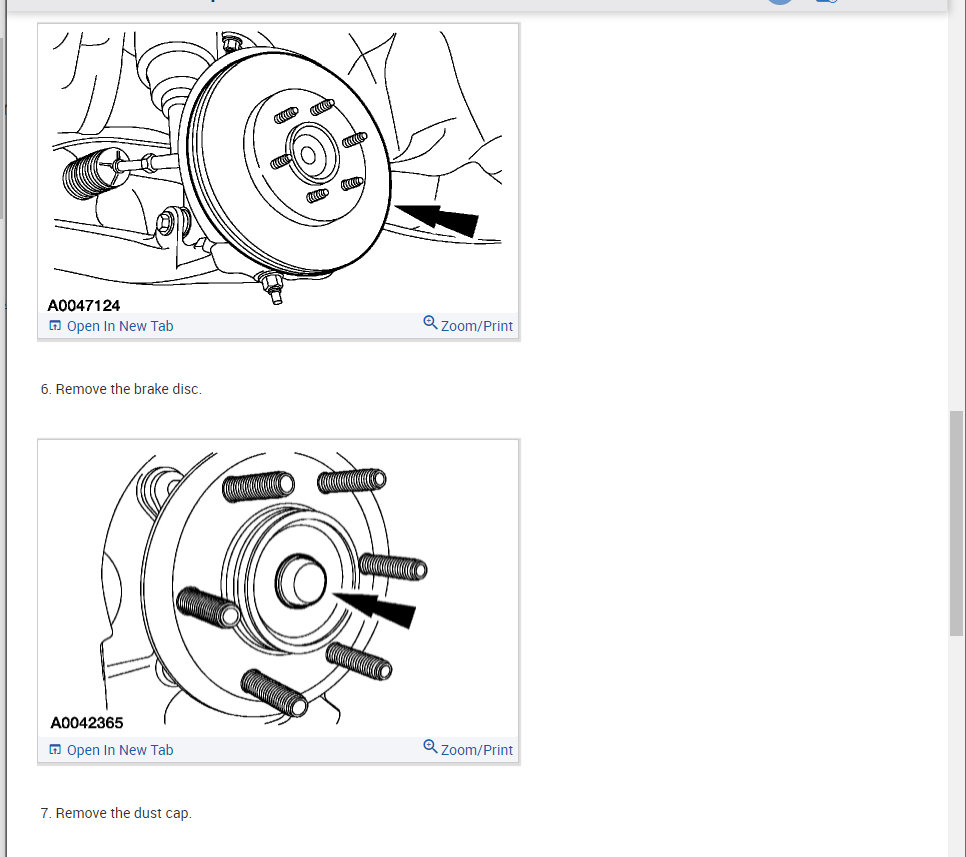 A0047124
Open In New Tab
Zoom/Print

6. Remove the brake disc.

A0042365
Open In New Tab
Zoom/Print

7. Remove the dust cap.