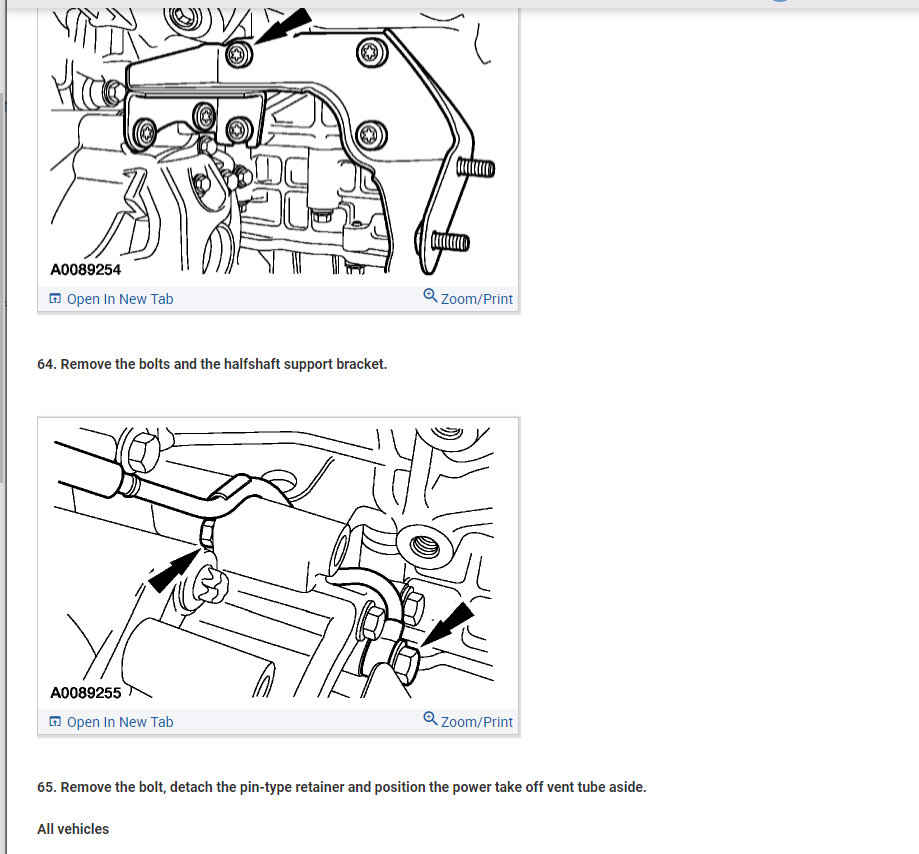 A0089254

Open In New Tab

Zoom/Print

64. Remove the bolts and the halfshaft support bracket.

A0089255

Open In New Tab

Zoom/Print

65. Remove the bolt, detach the pin-type retainer and position the power take off vent tube aside.

All vehicles