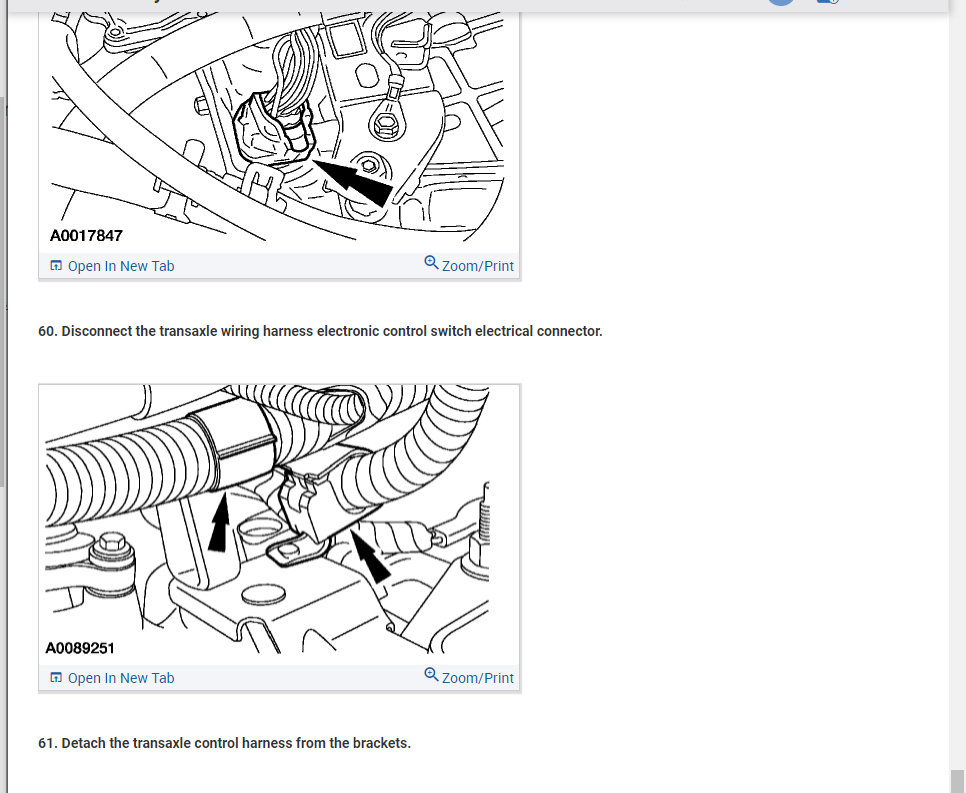 A0017847

Open In New Tab

Zoom/Print

60. Disconnect the transaxle wiring harness electronic control switch electrical connector.

A0089251

Open In New Tab

Zoom/Print

61. Detach the transaxle control harness from the brackets.