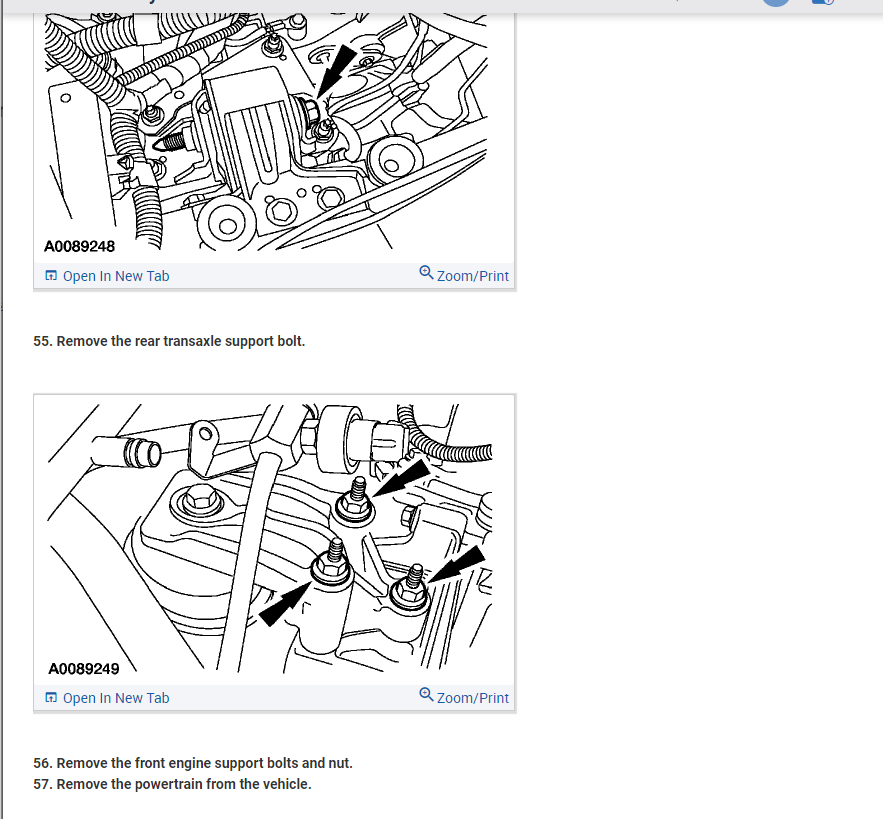 A0089248

Open In New Tab

Zoom/Print

55. Remove the rear transaxle support bolt.

A0089249

Open In New Tab

Zoom/Print

56. Remove the front engine support bolts and nut.

57. Remove the powertrain from the vehicle.