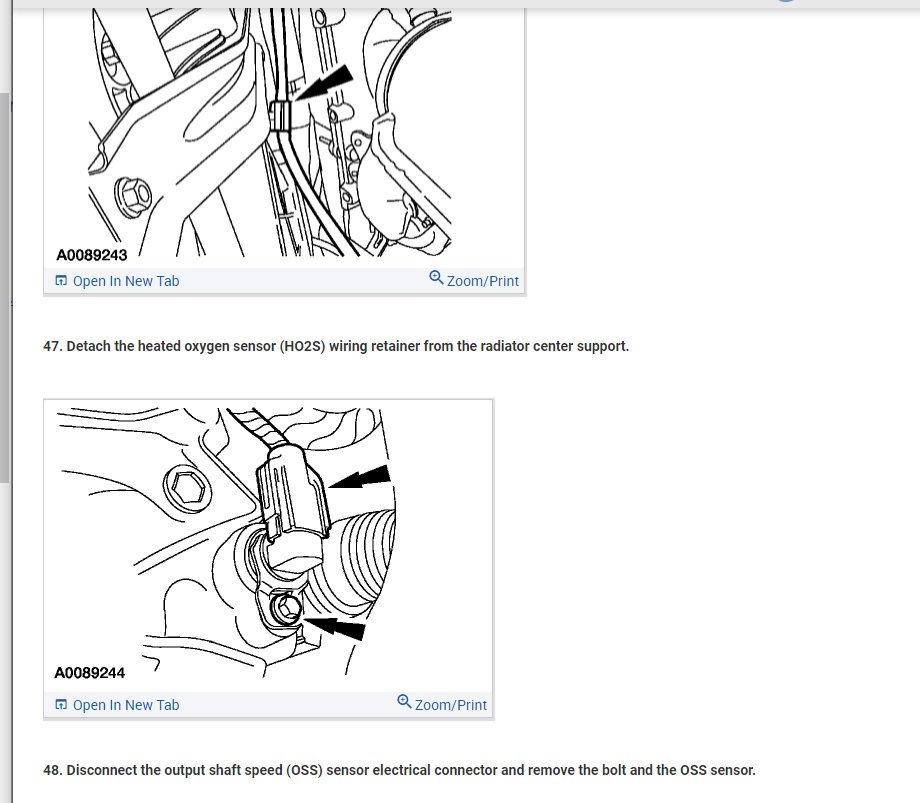 A0089243

Open In New Tab

Zoom/Print

47. Detach the heated oxygen sensor (HO2S) wiring retainer from the radiator center support.

A0089244

Open In New Tab

Zoom/Print

48. Disconnect the output shaft speed (OSS) sensor electrical connector and remove the bolt and the OSS sensor.