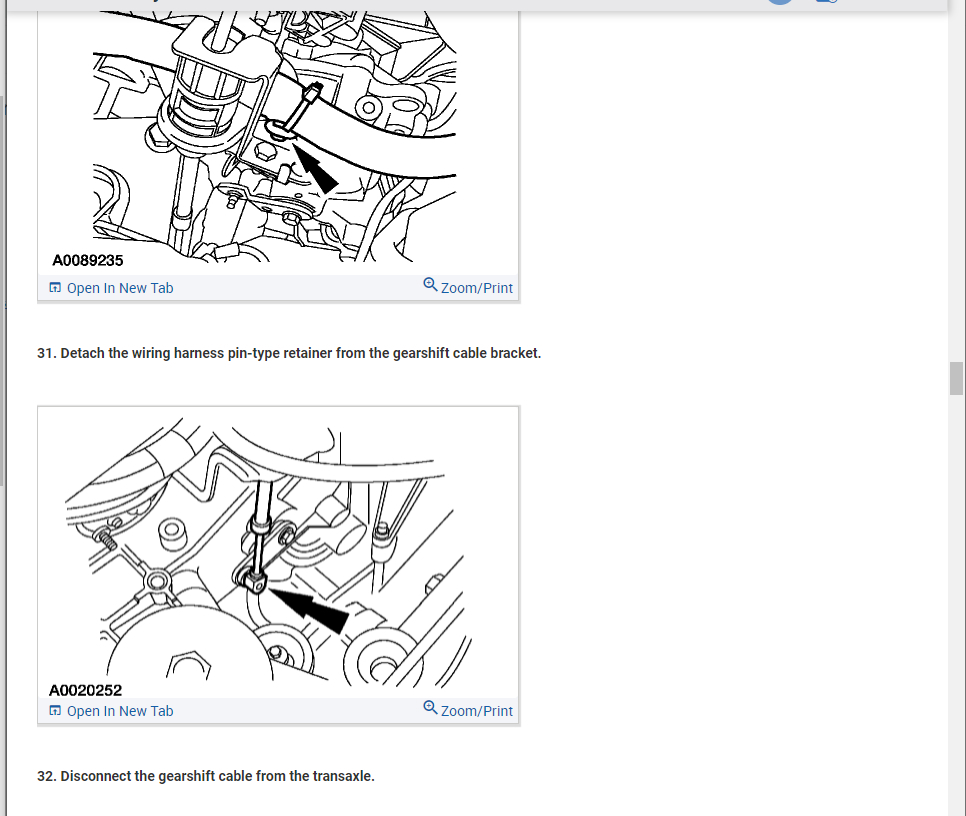 A0089235

Open In New Tab

Zoom/Print

31. Detach the wiring harness pin-type retainer from the gearshift cable bracket.

A0020252

Open In New Tab

Zoom/Print

32. Disconnect the gearshift cable from the transaxle.