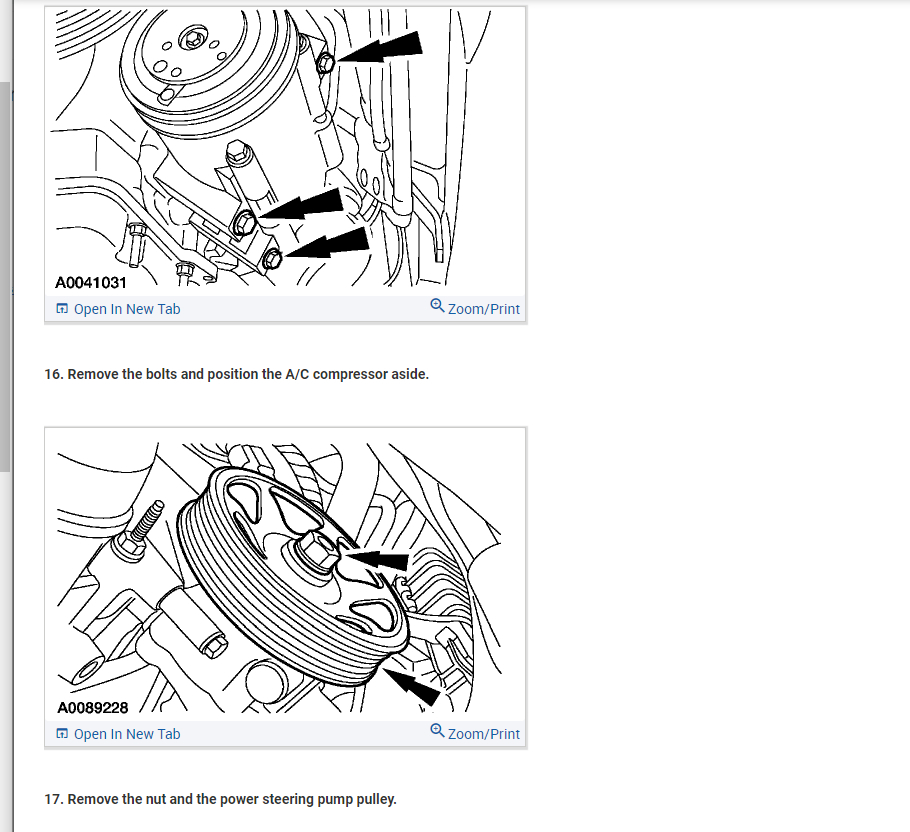 A0041031

Open In New Tab

Zoom/Print

16. Remove the bolts and position the A/C compressor aside.

A0089228

Open In New Tab

Zoom/Print

17. Remove the nut and the power steering pump pulley.