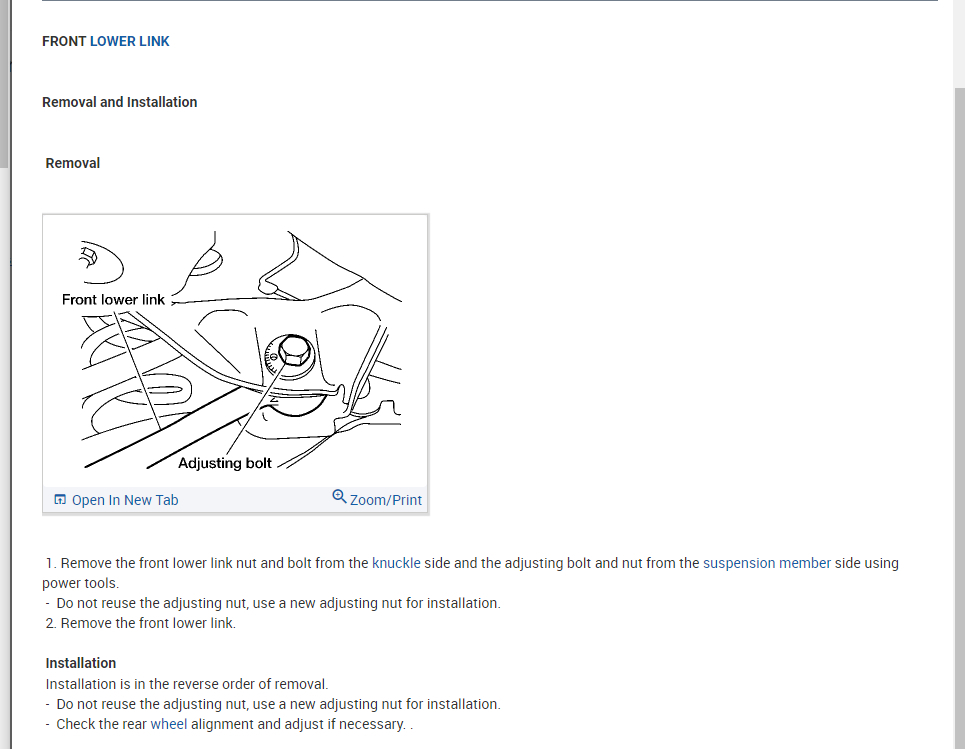 FRONT LOWER LINK

Removal and Installation

Removal

Front lower link

Adjusting bolt

Open In New Tab

Zoom/Print

1. Remove the front lower link nut and bolt from the knuckle side and the adjusting bolt and nut from the suspension member side using power tools.
- Do not reuse the adjusting nut, use a new adjusting nut for installation.
2. Remove the front lower link.

Installation
Installation is in the reverse order of removal.
- Do not reuse the adjusting nut, use a new adjusting nut for installation.
- Check the rear wheel alignment and adjust if necessary. .