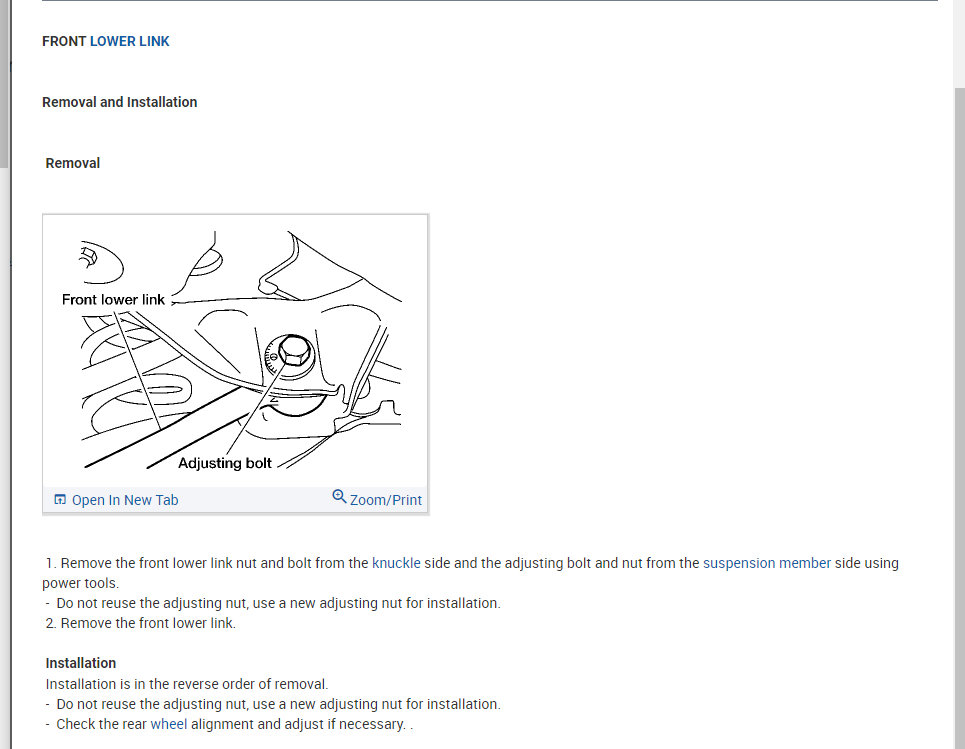 FRONT LOWER LINK

Removal and Installation

Removal

Front lower link

Adjusting bolt

Open In New Tab

Zoom/Print

1. Remove the front lower link nut and bolt from the knuckle side and the adjusting bolt and nut from the suspension member side using power tools.
- Do not reuse the adjusting nut, use a new adjusting nut for installation.
2. Remove the front lower link.

Installation
Installation is in the reverse order of removal.
- Do not reuse the adjusting nut, use a new adjusting nut for installation.
- Check the rear wheel alignment and adjust if necessary. .