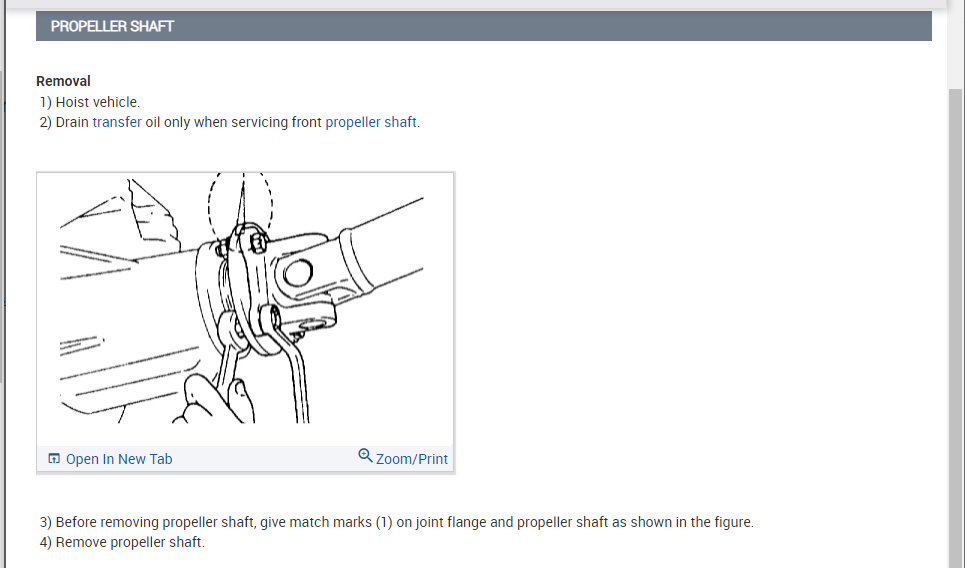 PROPELLER SHAFT

Removal
1) Hoist vehicle.
2) Drain transfer oil only when servicing front propeller shaft.

Open In New Tab
Zoom/Print

3) Before removing propeller shaft, give match marks (1) on joint flange and propeller shaft as shown in the figure.
4) Remove propeller shaft.