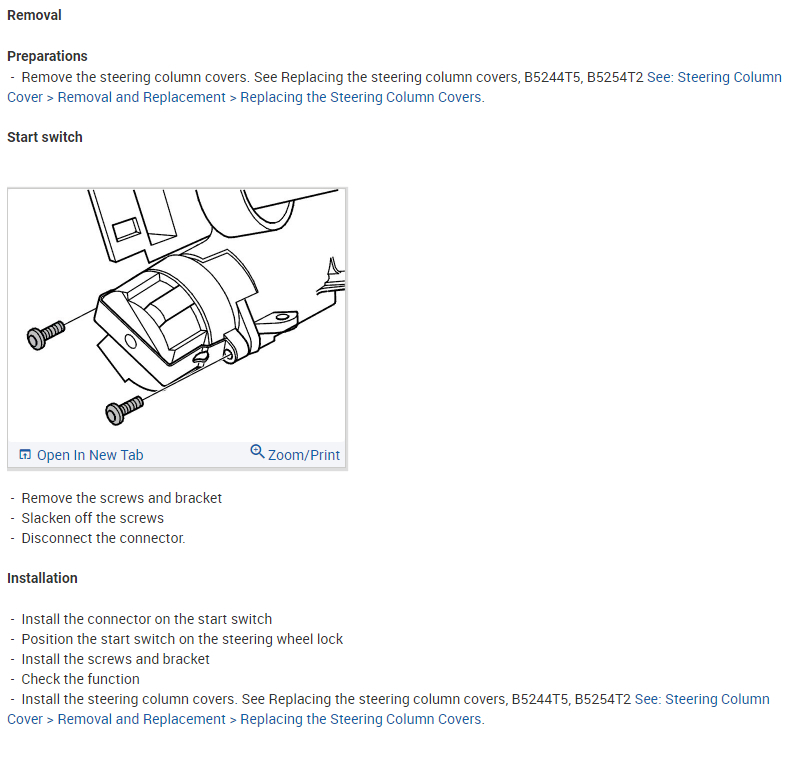 Removal

Preparations
- Remove the steering column covers. See Replacing the steering column covers, B5244T5, B5254T2 See: Steering Column Cover > Removal and Replacement > Replacing the Steering Column Covers.

Start switch

Open In New Tab Zoom/Print

- Remove the screws and bracket
- Slacken off the screws
- Disconnect the connector.

Installation

- Install the connector on the start switch
- Position the start switch on the steering wheel lock
- Install the screws and bracket
- Check the function
- Install the steering column covers. See Replacing the steering column covers, B5244T5, B5254T2 See: Steering Column Cover > Removal and Replacement > Replacing the Steering Column Covers.