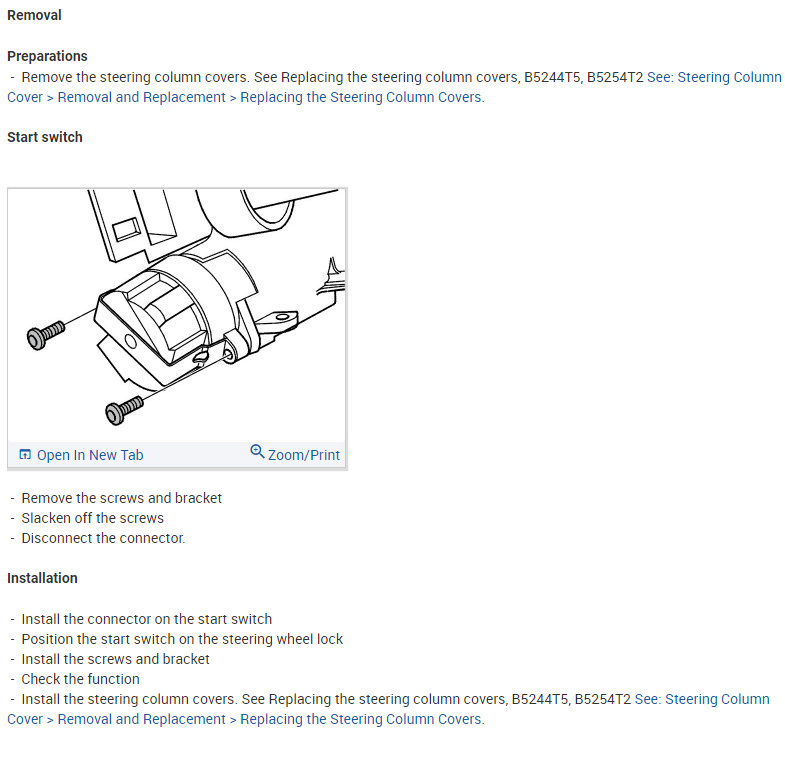 Removal

Preparations
- Remove the steering column covers. See Replacing the steering column covers, B5244T5, B5254T2 See: Steering Column Cover > Removal and Replacement > Replacing the Steering Column Covers.

Start switch

Open In New Tab
Zoom/Print

- Remove the screws and bracket
- Slacken off the screws
- Disconnect the connector.

Installation

- Install the connector on the start switch
- Position the start switch on the steering wheel lock
- Install the screws and bracket
- Check the function
- Install the steering column covers. See Replacing the steering column covers, B5244T5, B5254T2 See: Steering Column Cover > Removal and Replacement > Replacing the Steering Column Covers.