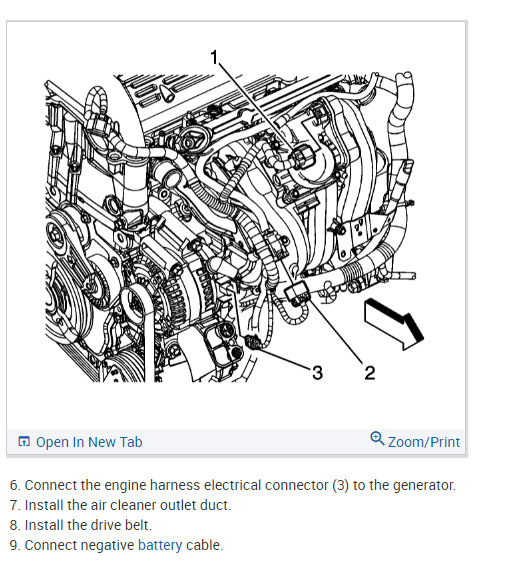 1

3

2

Open In New Tab

Zoom/Print

6. Connect the engine harness electrical connector (3) to the generator.
7. Install the air cleaner outlet duct.
8. Install the drive belt.
9. Connect negative battery cable.