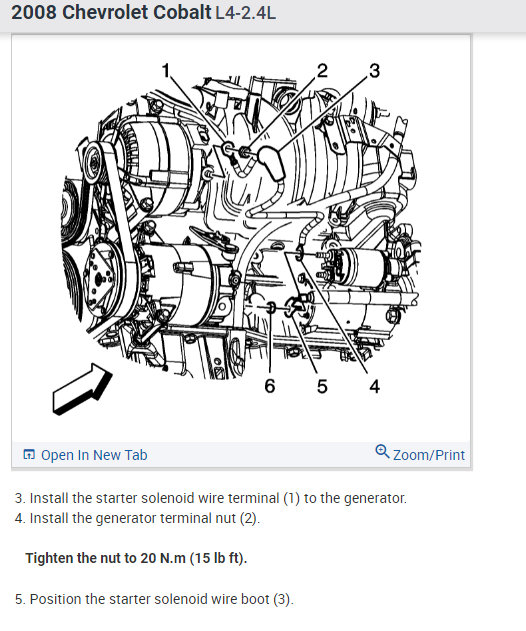 2008 Chevrolet Cobalt L4-2.4L

1 2 3

6 5 4

Open In New Tab

Zoom/Print

3. Install the starter solenoid wire terminal (1) to the generator.
4. Install the generator terminal nut (2).

Tighten the nut to 20 N.m (15 lb ft).

5. Position the starter solenoid wire boot (3).