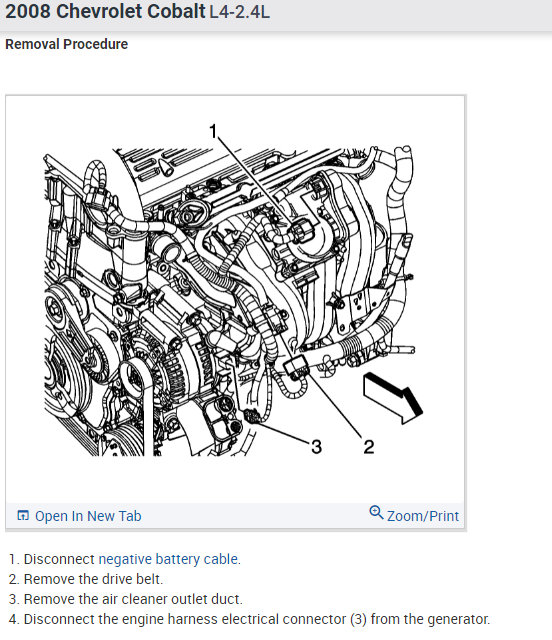 2008 Chevrolet Cobalt L4-2.4L

Removal Procedure

1

3

2

Open In New Tab

Zoom/Print

1. Disconnect negative battery cable.
2. Remove the drive belt.
3. Remove the air cleaner outlet duct.
4. Disconnect the engine harness electrical connector (3) from the generator.