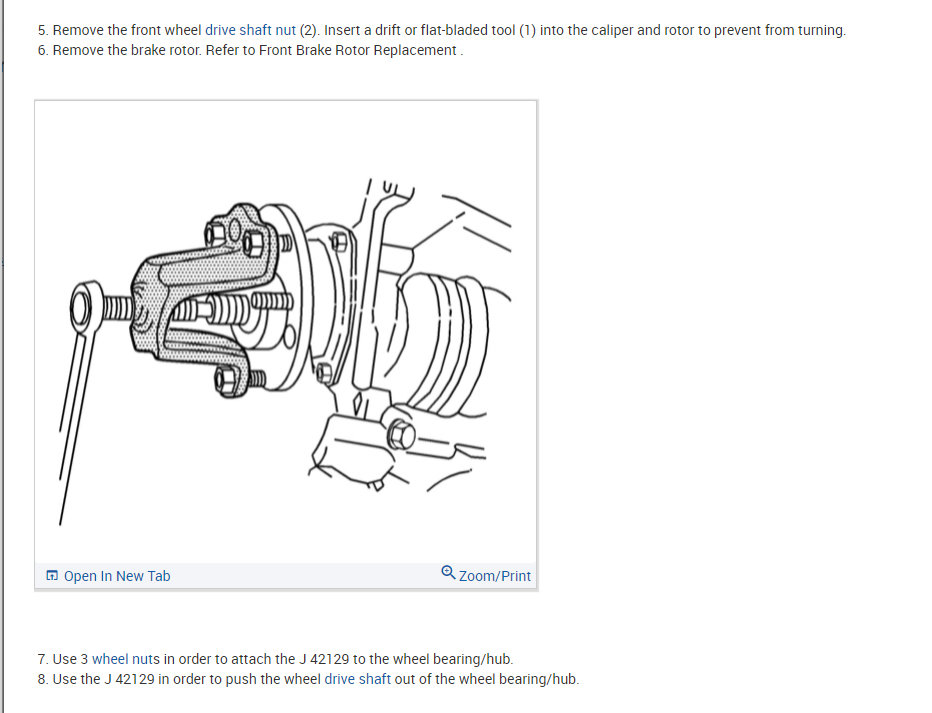 5. Remove the front wheel drive shaft nut (2). Insert a drift or flat-bladed tool (1) into the caliper and rotor to prevent from turning.
6. Remove the brake rotor. Refer to Front Brake Rotor Replacement .

Open In New Tab

Zoom/Print

7. Use 3 wheel nuts in order to attach the J 42129 to the wheel bearing/hub.
8. Use the J 42129 in order to push the wheel drive shaft out of the wheel bearing/hub.