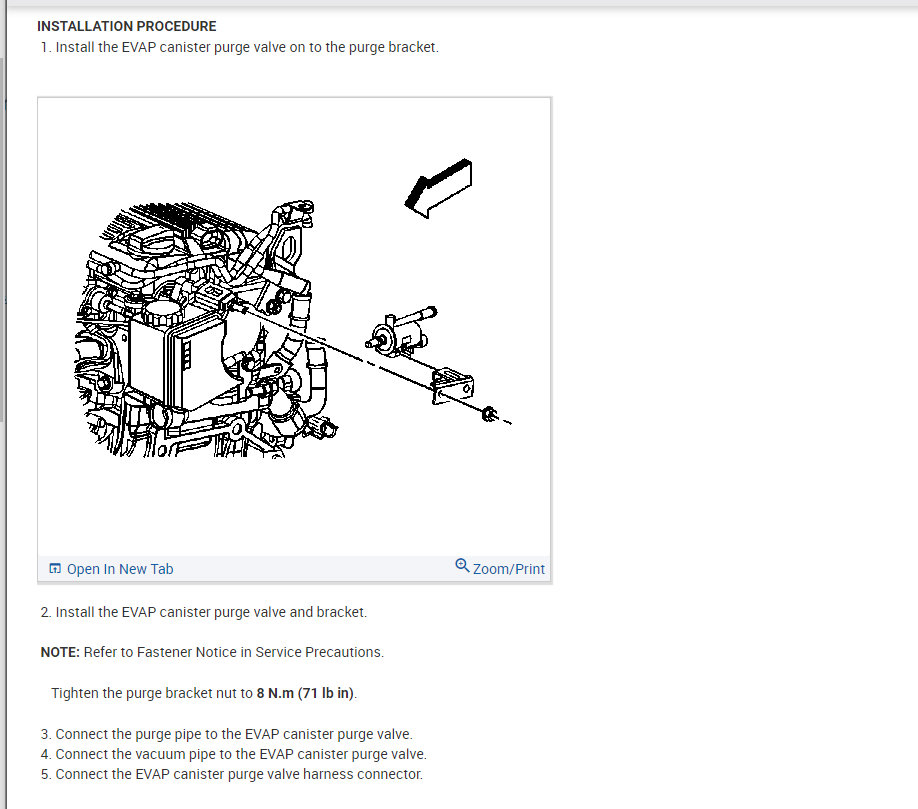 INSTALLATION PROCEDURE

1. Install the EVAP canister purge valve on to the purge bracket.

Open In New Tab

Zoom/Print

2. Install the EVAP canister purge valve and bracket.

NOTE: Refer to Fastener Notice in Service Precautions.

Tighten the purge bracket nut to 8 N.m (71 lb in).

3. Connect the purge pipe to the EVAP canister purge valve.
4. Connect the vacuum pipe to the EVAP canister purge valve.
5. Connect the EVAP canister purge valve harness connector.