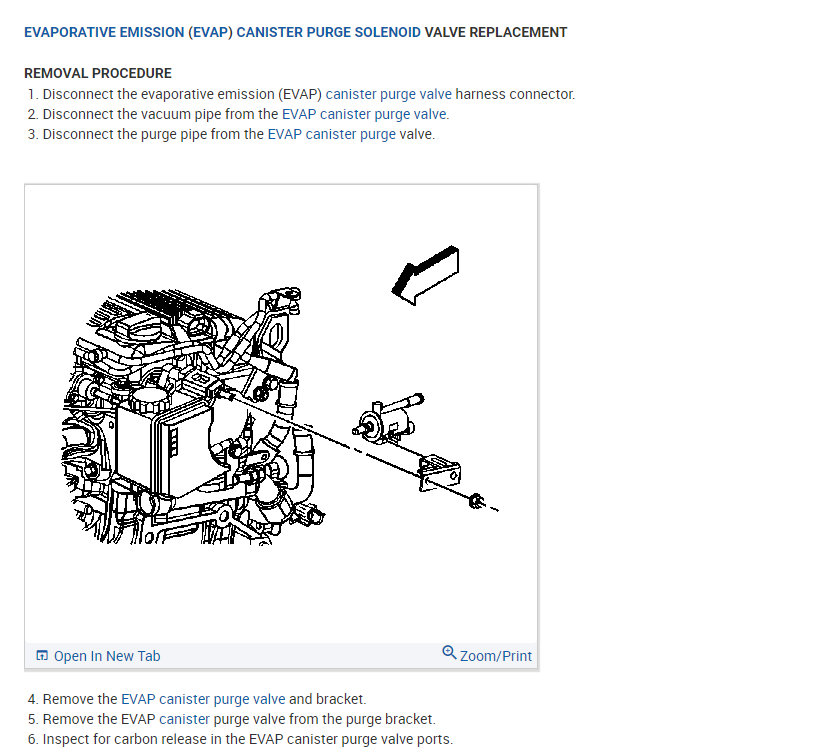 EVAPORATIVE EMISSION (EVAP) CANISTER PURGE SOLENOID VALVE REPLACEMENT

REMOVAL PROCEDURE

1. Disconnect the evaporative emission (EVAP) canister purge valve harness connector.
2. Disconnect the vacuum pipe from the EVAP canister purge valve.
3. Disconnect the purge pipe from the EVAP canister purge valve.

Open In New Tab

Zoom/Print

4. Remove the EVAP canister purge valve and bracket.
5. Remove the EVAP canister purge valve from the purge bracket.
6. Inspect for carbon release in the EVAP canister purge valve ports.