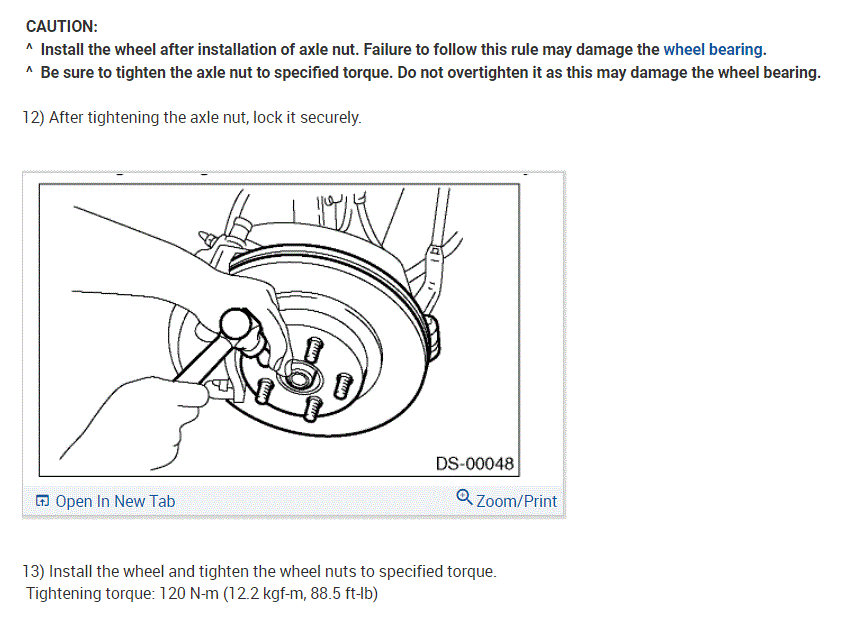 CAUTION:
^ Install the wheel after installation of axle nut. Failure to follow this rule may damage the wheel bearing.
^ Be sure to tighten the axle nut to specified torque. Do not overtighten it as this may damage the wheel bearing.

12) After tightening the axle nut, lock it securely.

DS-00048

Open In New Tab
Zoom/Print

13) Install the wheel and tighten the wheel nuts to specified torque.
Tightening torque: 120 N-m (12.2 kgf-m, 88.5 ft-lb)