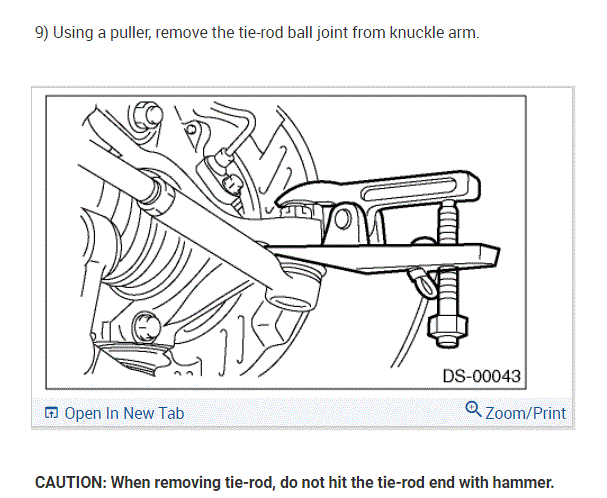 9) Using a puller, remove the tie-rod ball joint from knuckle arm.

DS-00043

Open In New Tab

Zoom/Print

CAUTION: When removing tie-rod, do not hit the tie-rod end with hammer.