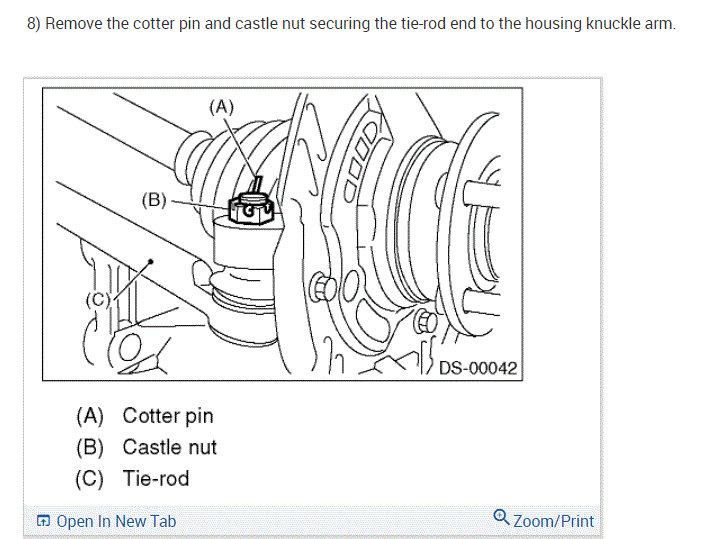 8) Remove the cotter pin and castle nut securing the tie-rod end to the housing knuckle arm.

(A)
(B)
(C)
DS-00042

(A) Cotter pin
(B) Castle nut
(C) Tie-rod

Open In New Tab
Zoom/Print