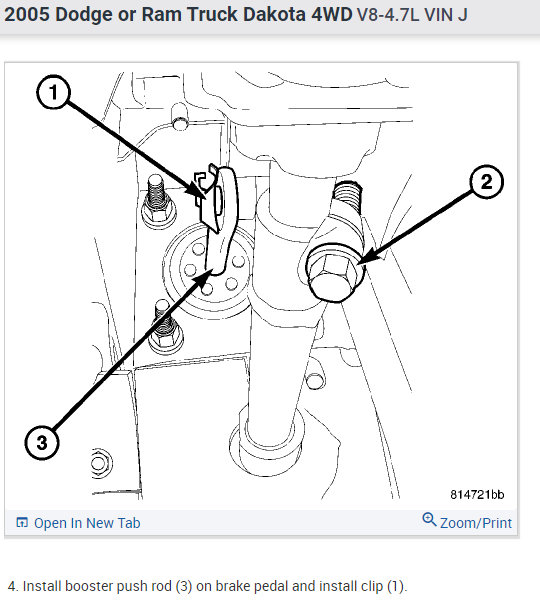 2005 Dodge or Ram Truck Dakota 4WD V8-4.7L VIN J

1

2

3

814721bb

Open In New Tab

Zoom/Print

4. Install booster push rod (3) on brake pedal and install clip (1).