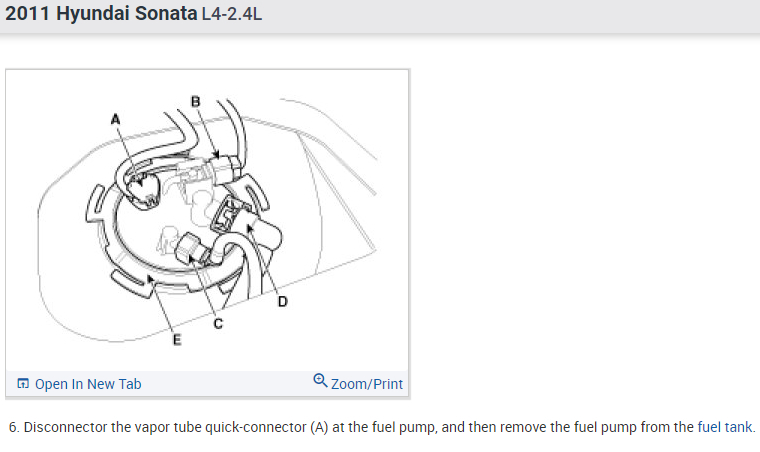 2011 Hyundai Sonata L4-2.4L

A
B
D
C
E

Open In New Tab
Zoom/Print

6. Disconnector the vapor tube quick-connector (A) at the fuel pump, and then remove the fuel pump from the fuel tank.