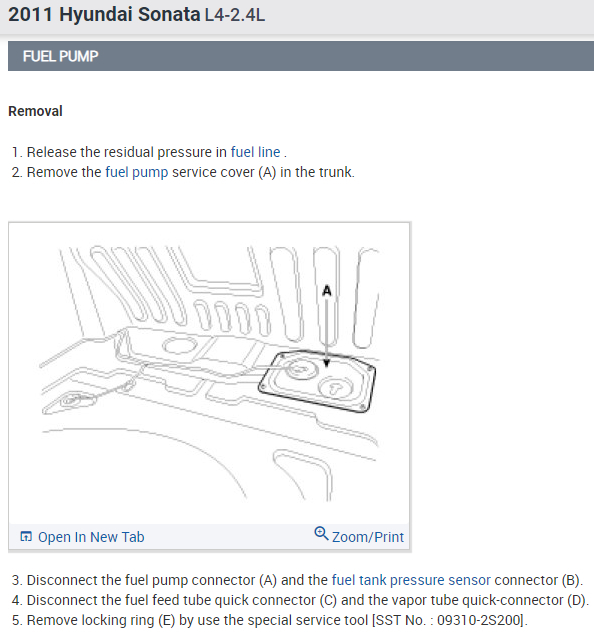 2011 Hyundai Sonata L4-2.4L

FUEL PUMP

Removal

1. Release the residual pressure in fuel line .
2. Remove the fuel pump service cover (A) in the trunk.

A

Open In New Tab
Zoom/Print

3. Disconnect the fuel pump connector (A) and the fuel tank pressure sensor connector (B).
4. Disconnect the fuel feed tube quick connector (C) and the vapor tube quick-connector (D).
5. Remove locking ring (E) by use the special service tool [SST No. : 09310-2S200].