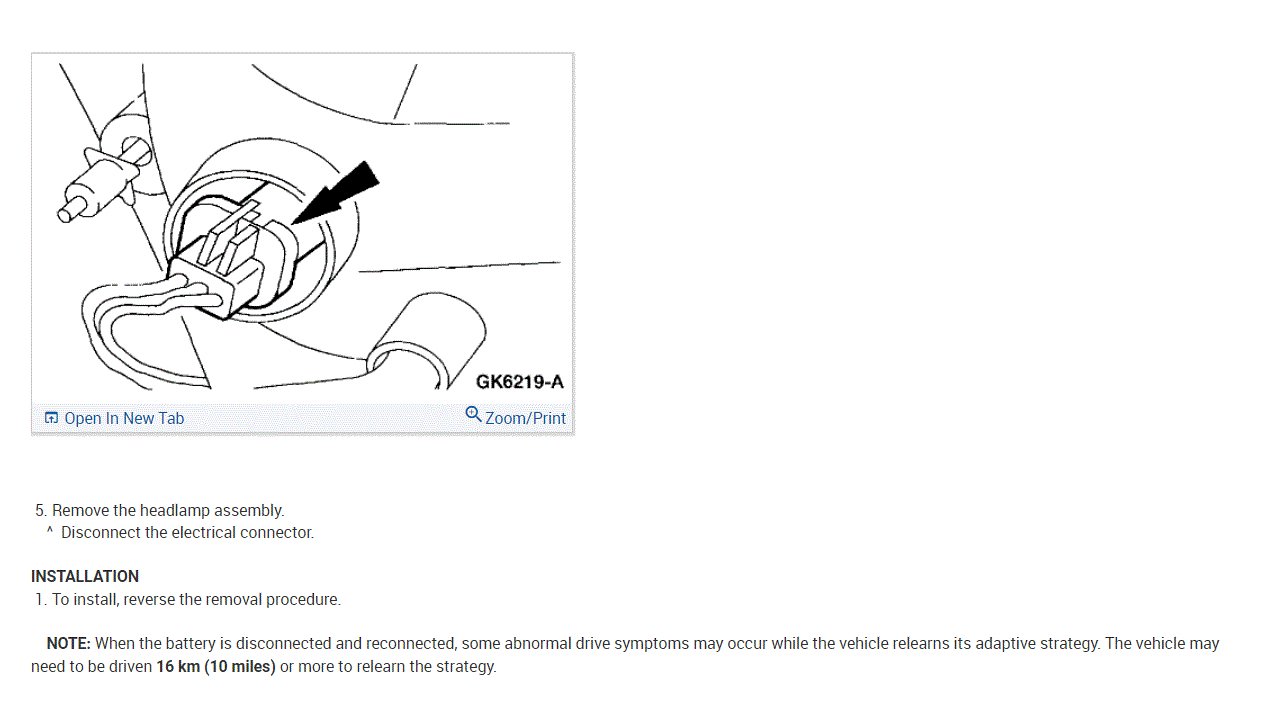 GK6219-A

Open In New Tab

Zoom/Print

5. Remove the headlamp assembly.
^ Disconnect the electrical connector.

INSTALLATION
1. To install, reverse the removal procedure.

NOTE: When the battery is disconnected and reconnected, some abnormal drive symptoms may occur while the vehicle relearns its adaptive strategy. The vehicle may need to be driven 16 km (10 miles) or more to relearn the strategy.