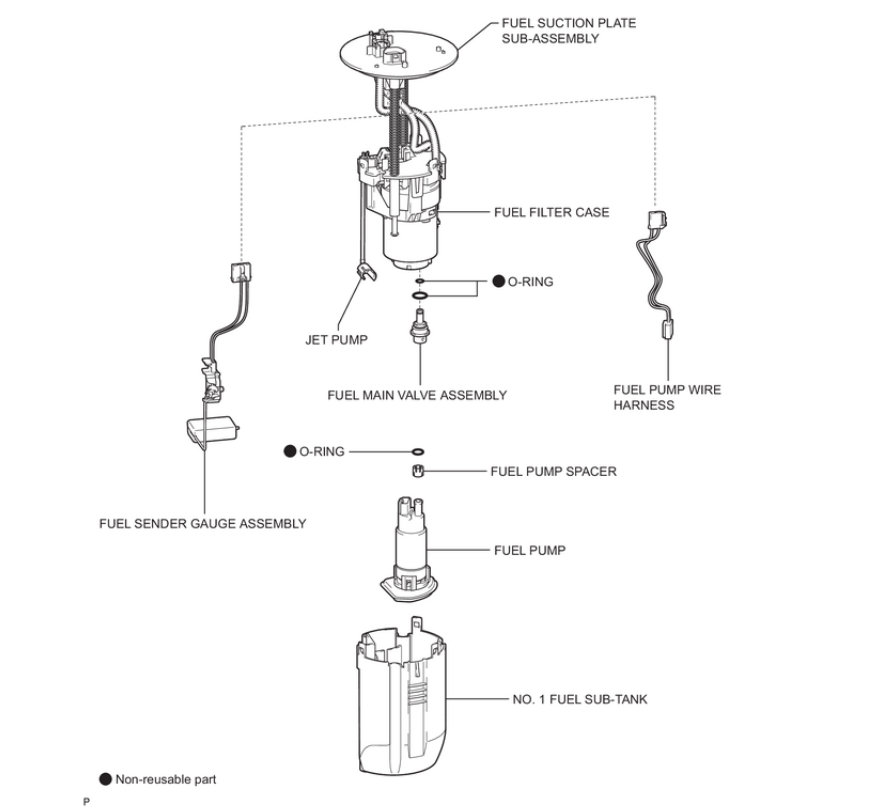 FUEL SUCTION PLATE SUB-ASSEMBLY

FUEL FILTER CASE

● O-RING

JET PUMP

FUEL MAIN VALVE ASSEMBLY

FUEL PUMP WIRE HARNESS

● O-RING

FUEL PUMP SPACER

FUEL SENDER GAUGE ASSEMBLY

FUEL PUMP

NO. 1 FUEL SUB-TANK

● Non-reusable part

P