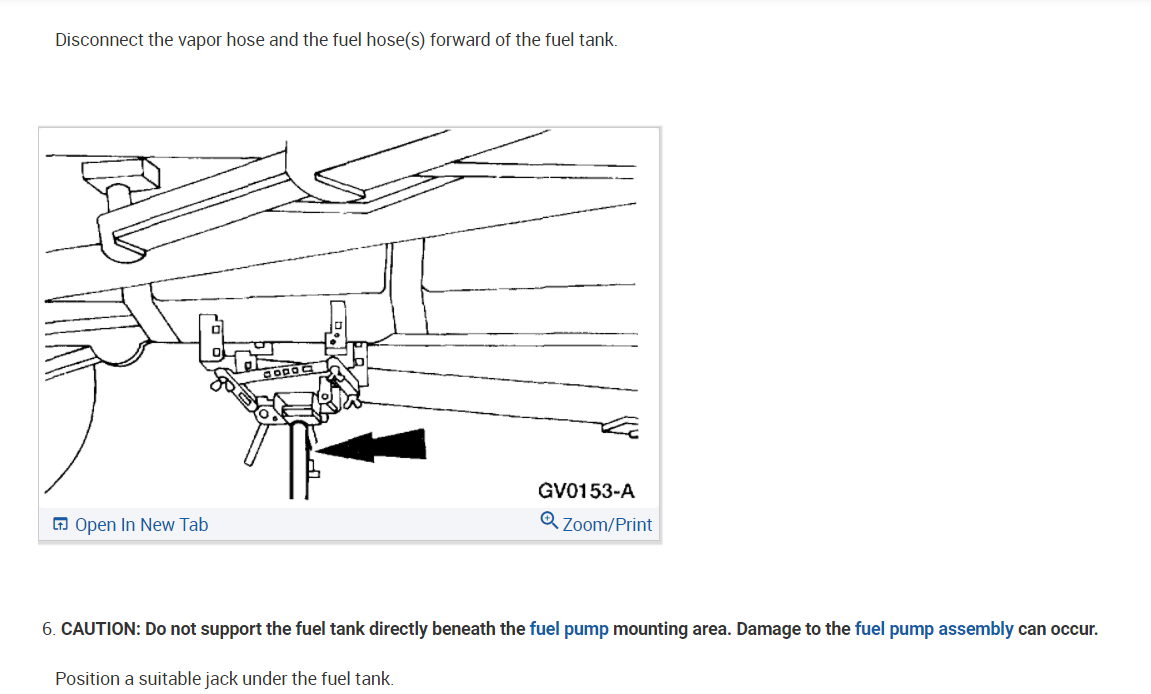 Disconnect the vapor hose and the fuel hose(s) forward of the fuel tank.

GV0153-A

Open In New Tab

Zoom/Print

6. CAUTION: Do not support the fuel tank directly beneath the fuel pump mounting area. Damage to the fuel pump assembly can occur.

Position a suitable jack under the fuel tank.