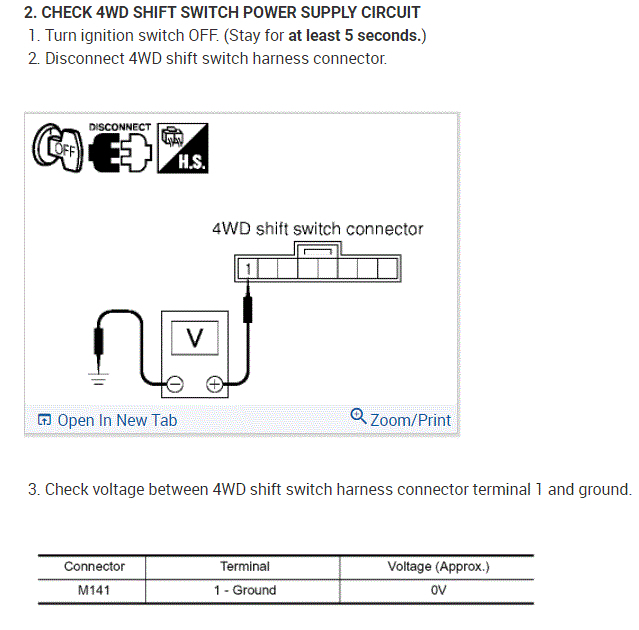 2. CHECK 4WD SHIFT SWITCH POWER SUPPLY CIRCUIT
1. Turn ignition switch OFF. (Stay for at least 5 seconds.)
2. Disconnect 4WD shift switch harness connector.

OFF
DISCONNECT
H.S.

4WD shift switch connector
1
V

Open In New Tab
Zoom/Print

3. Check voltage between 4WD shift switch harness connector terminal 1 and ground.

| Connector | Terminal | Voltage (Approx.) |
|---|---|---|
| M141 | 1 - Ground | 0V |