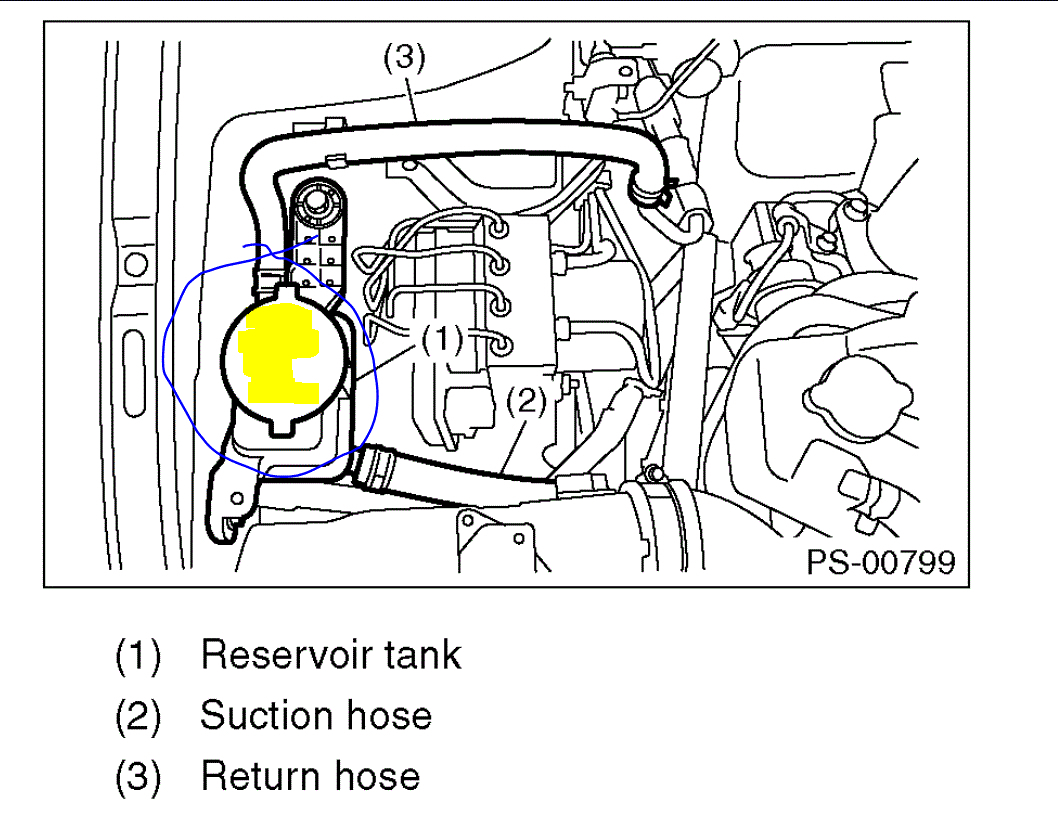 (3)
(1)
(2)
PS-00799

(1) Reservoir tank
(2) Suction hose
(3) Return hose