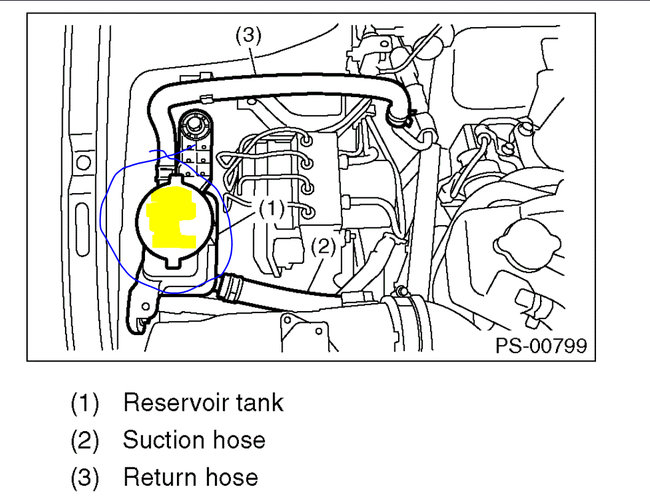 (3)
(1)
(2)
PS-00799

(1) Reservoir tank
(2) Suction hose
(3) Return hose