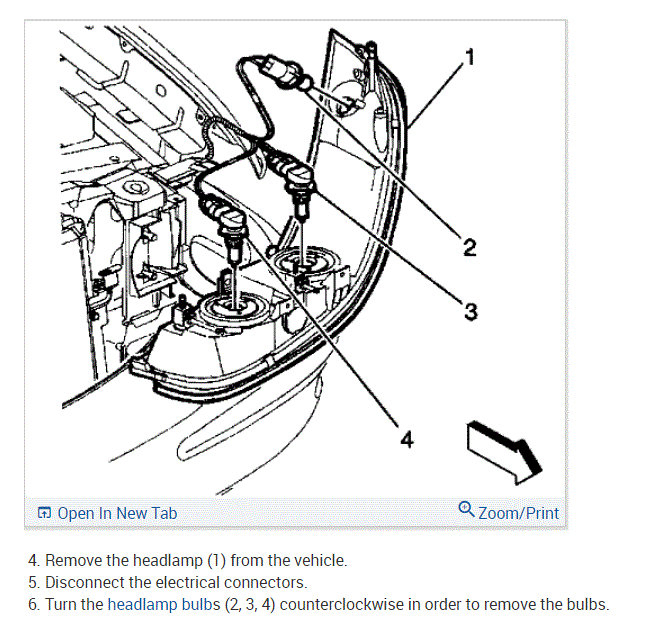 1
2
3
4

Open In New Tab
Zoom/Print

4. Remove the headlamp (1) from the vehicle.
5. Disconnect the electrical connectors.
6. Turn the headlamp bulbs (2, 3, 4) counterclockwise in order to remove the bulbs.