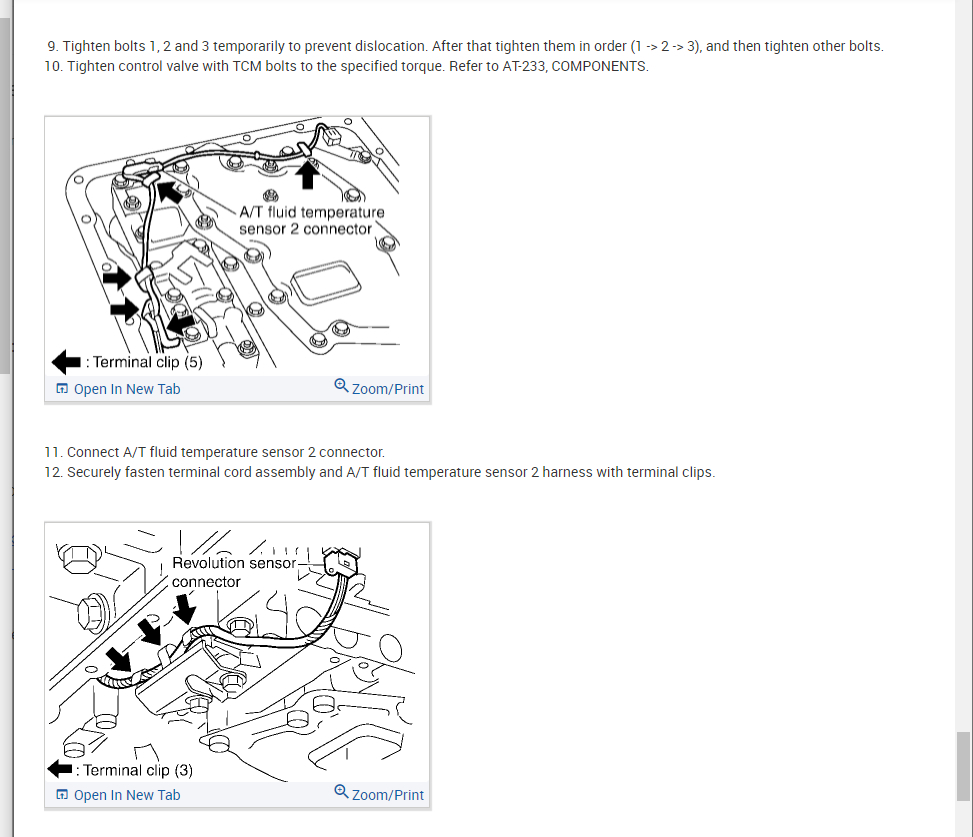 9. Tighten bolts 1, 2 and 3 temporarily to prevent dislocation. After that tighten them in order (1 -> 2 -> 3), and then tighten other bolts.
10. Tighten control valve with TCM bolts to the specified torque. Refer to AT-233, COMPONENTS.

A/T fluid temperature sensor 2 connector

: Terminal clip (5)

Open In New Tab

Zoom/Print

11. Connect A/T fluid temperature sensor 2 connector.
12. Securely fasten terminal cord assembly and A/T fluid temperature sensor 2 harness with terminal clips.

Revolution sensor connector

: Terminal clip (3)

Open In New Tab

Zoom/Print