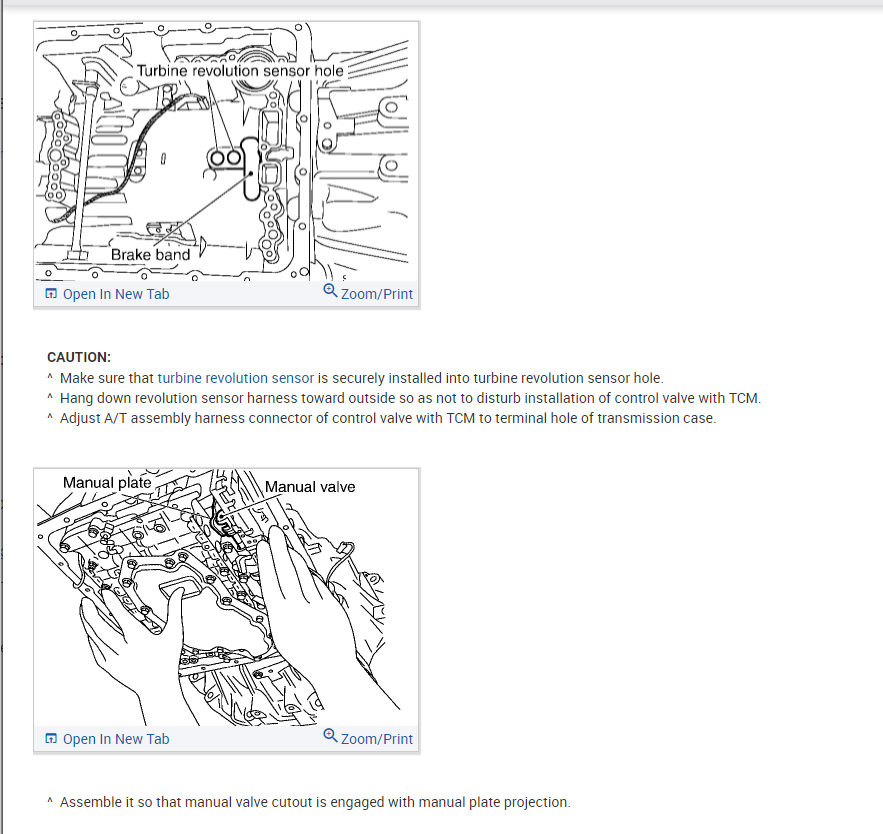 Turbine revolution sensor hole

Brake band

Open In New Tab
Zoom/Print

CAUTION:
^ Make sure that turbine revolution sensor is securely installed into turbine revolution sensor hole.
^ Hang down revolution sensor harness toward outside so as not to disturb installation of control valve with TCM.
^ Adjust A/T assembly harness connector of control valve with TCM to terminal hole of transmission case.

Manual plate
Manual valve

Open In New Tab
Zoom/Print

^ Assemble it so that manual valve cutout is engaged with manual plate projection.