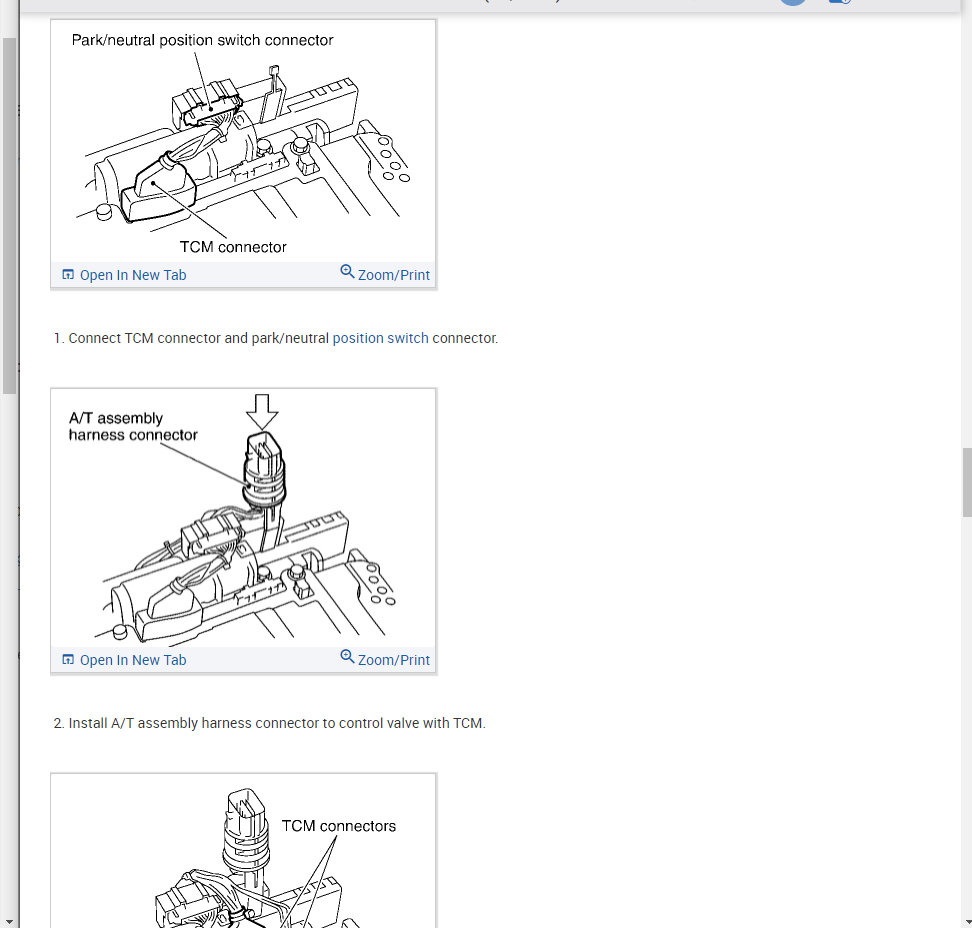 Park/neutral position switch connector

TCM connector

Open In New Tab Zoom/Print

1. Connect TCM connector and park/neutral position switch connector.

A/T assembly harness connector

Open In New Tab Zoom/Print

2. Install A/T assembly harness connector to control valve with TCM.

TCM connectors