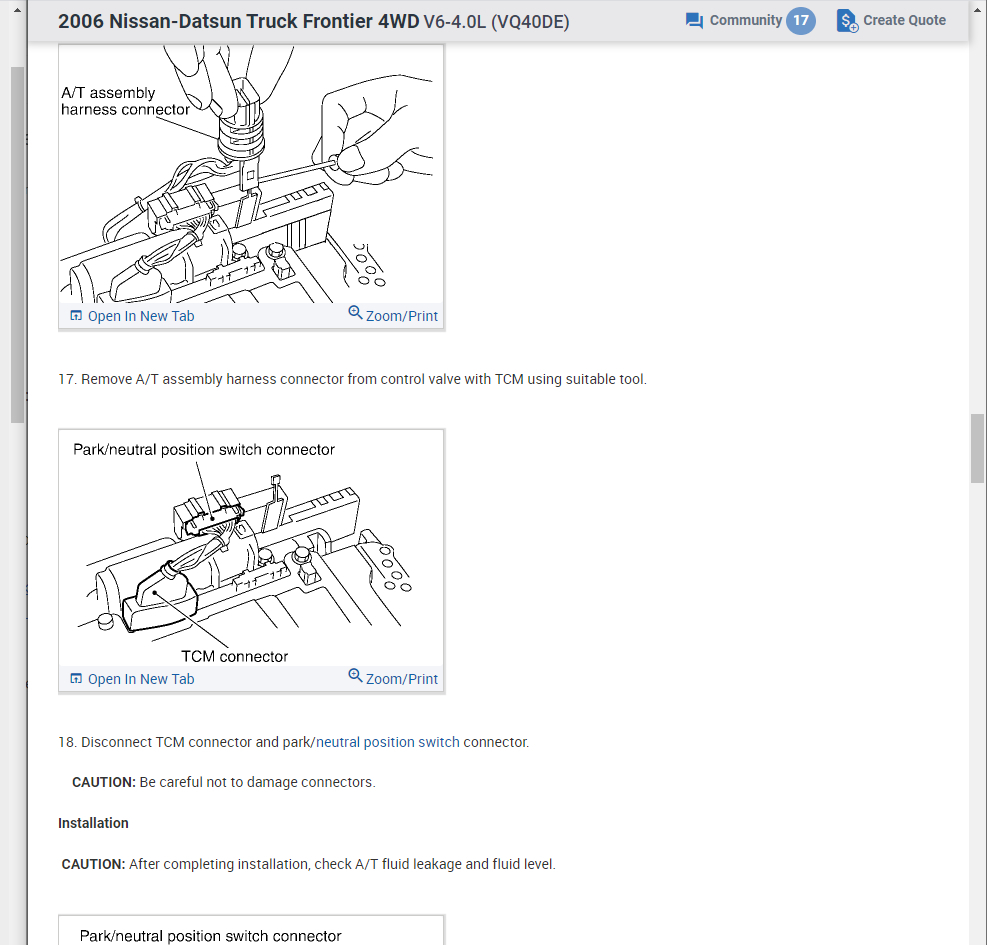 2006 Nissan-Datsun Truck Frontier 4WD V6-4.0L (VQ40DE)

Community 17

Create Quote

A/T assembly harness connector

Open In New Tab

Zoom/Print

17. Remove A/T assembly harness connector from control valve with TCM using suitable tool.

Park/neutral position switch connector

TCM connector

Open In New Tab

Zoom/Print

18. Disconnect TCM connector and park/neutral position switch connector.

CAUTION: Be careful not to damage connectors.

Installation

CAUTION: After completing installation, check A/T fluid leakage and fluid level.

Park/neutral position switch connector