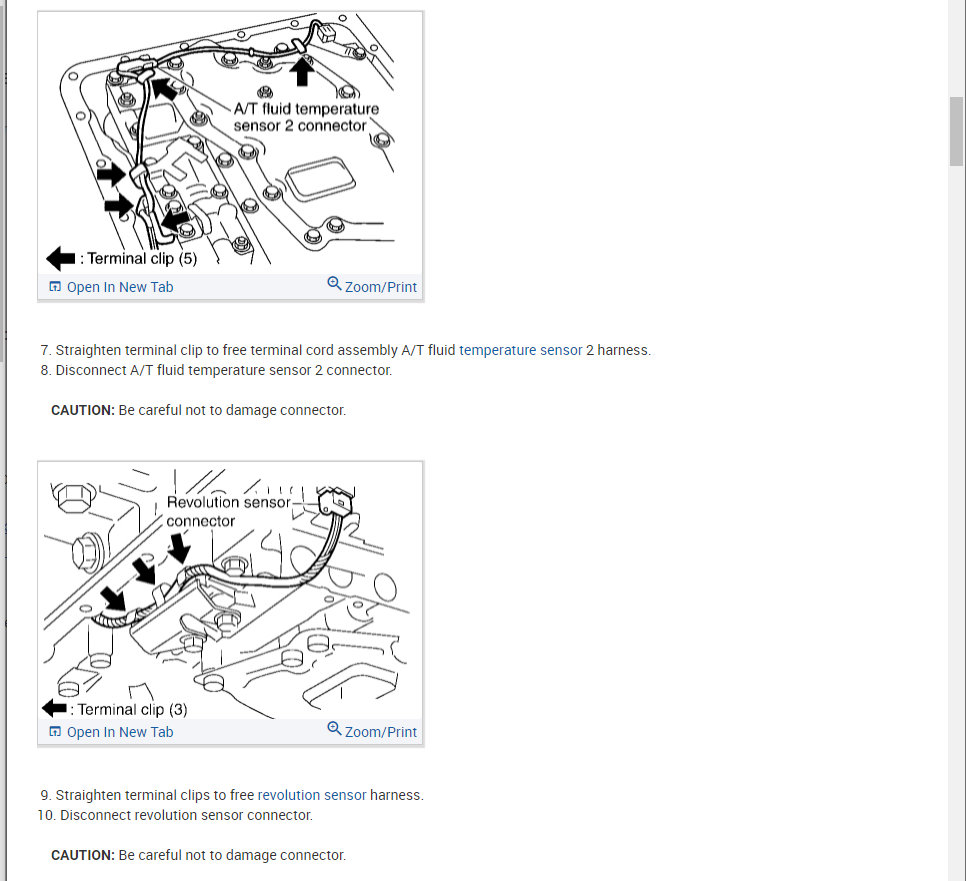 A/T fluid temperature sensor 2 connector

: Terminal clip (5)

Open In New Tab Zoom/Print

7. Straighten terminal clip to free terminal cord assembly A/T fluid temperature sensor 2 harness.
8. Disconnect A/T fluid temperature sensor 2 connector.

CAUTION: Be careful not to damage connector.

Revolution sensor connector

: Terminal clip (3)

Open In New Tab Zoom/Print

9. Straighten terminal clips to free revolution sensor harness.
10. Disconnect revolution sensor connector.

CAUTION: Be careful not to damage connector.