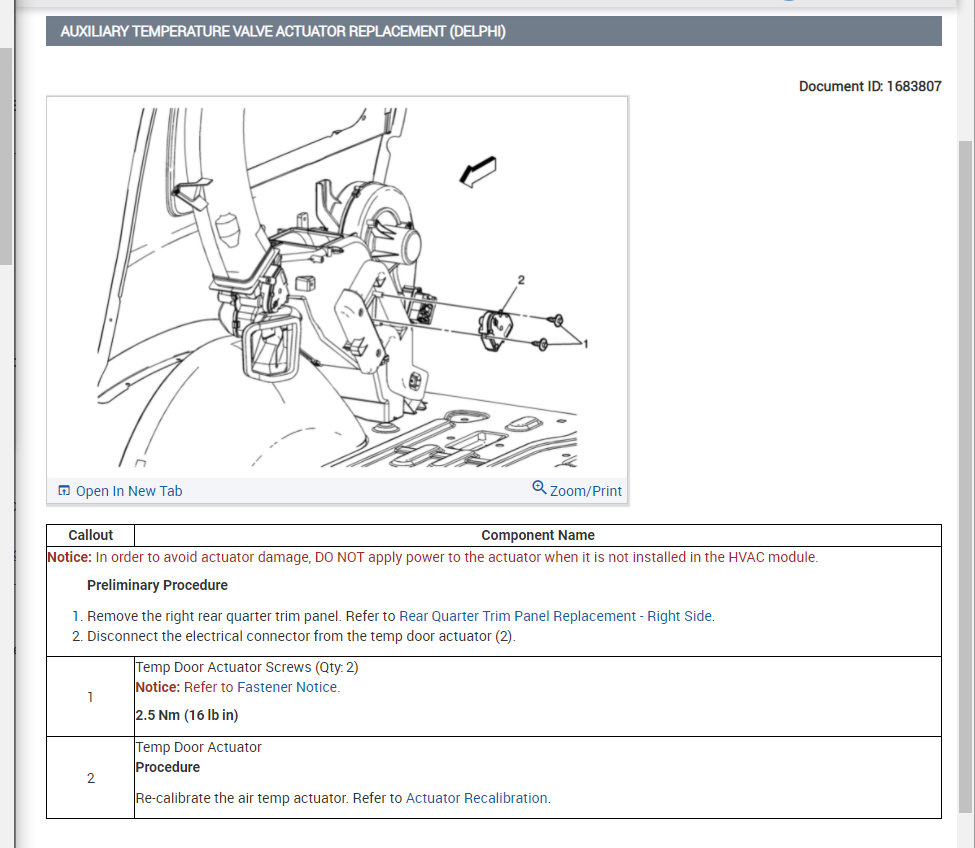 AUXILIARY TEMPERATURE VALVE ACTUATOR REPLACEMENT (DELPHI)

Document ID: 1683807

2
1

Open In New Tab
Zoom/Print

| Callout | Component Name |
|---|---|
| Notice: In order to avoid actuator damage, DO NOT apply power to the actuator when it is not installed in the HVAC module. Preliminary Procedure 1. Remove the right rear quarter trim panel. Refer to Rear Quarter Trim Panel Replacement - Right Side. 2. Disconnect the electrical connector from the temp door actuator (2). | |
| 1 | Temp Door Actuator Screws (Qty: 2) Notice: Refer to Fastener Notice. 2.5 Nm (16 lb in) |
| 2 | Temp Door Actuator Procedure Re-calibrate the air temp actuator. Refer to Actuator Recalibration. |