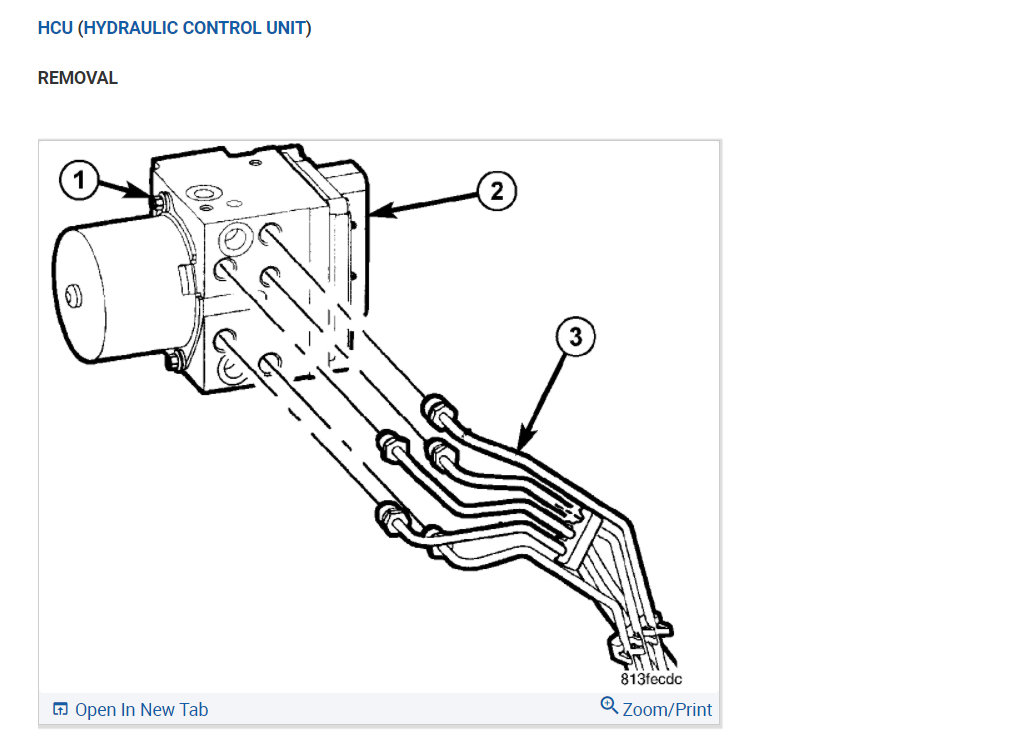 HCU (HYDRAULIC CONTROL UNIT)

REMOVAL

1

2

3

813fecdc

Open In New Tab

Zoom/Print