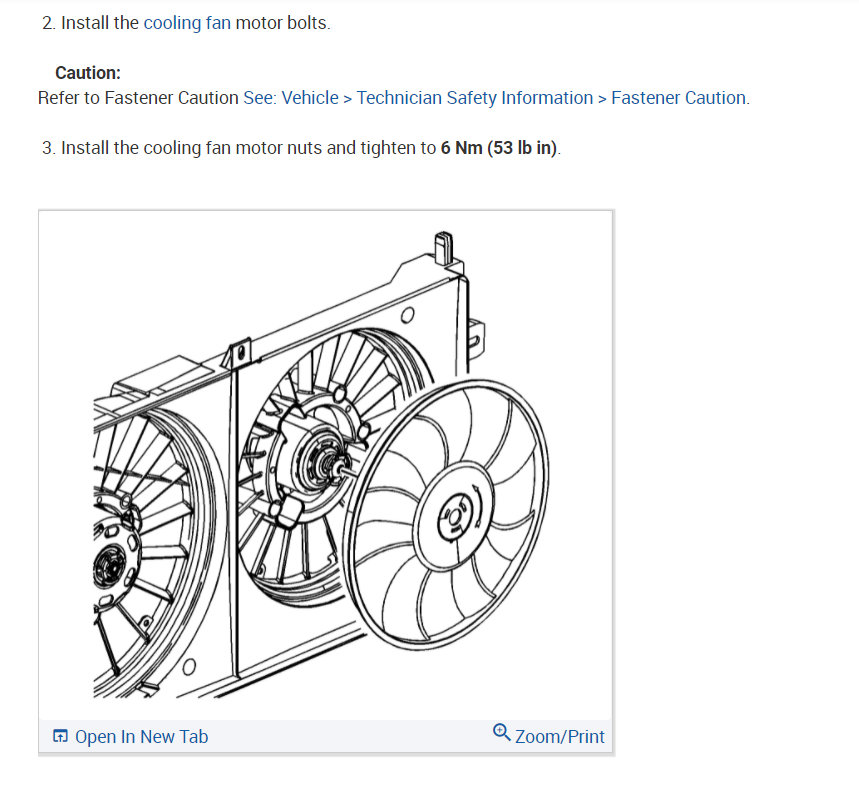 2. Install the cooling fan motor bolts.

Caution:
Refer to Fastener Caution See: Vehicle > Technician Safety Information > Fastener Caution.

3. Install the cooling fan motor nuts and tighten to 6 Nm (53 lb in).

Open In New Tab

Zoom/Print