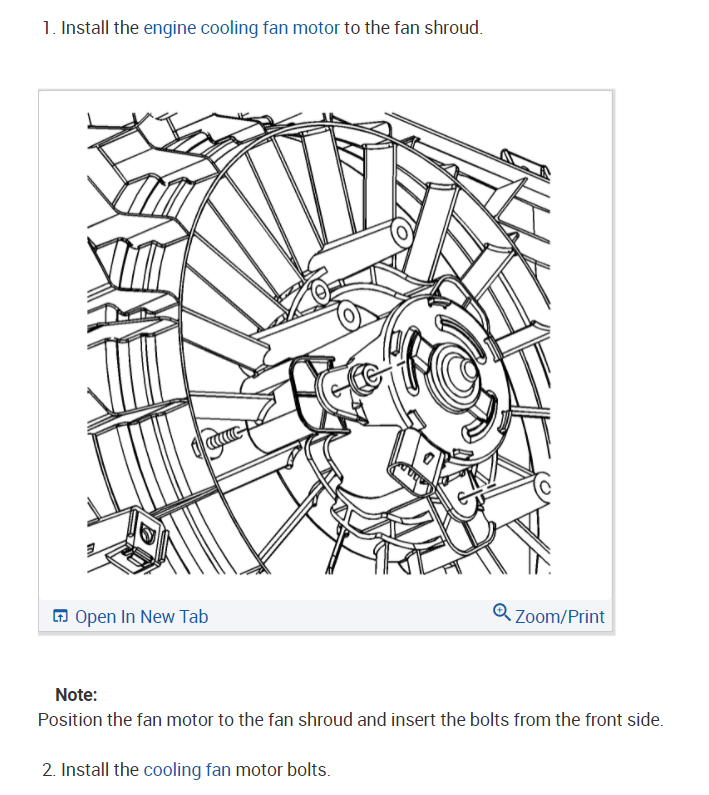 1. Install the engine cooling fan motor to the fan shroud.

Open In New Tab

Zoom/Print

Note:
Position the fan motor to the fan shroud and insert the bolts from the front side.

2. Install the cooling fan motor bolts.