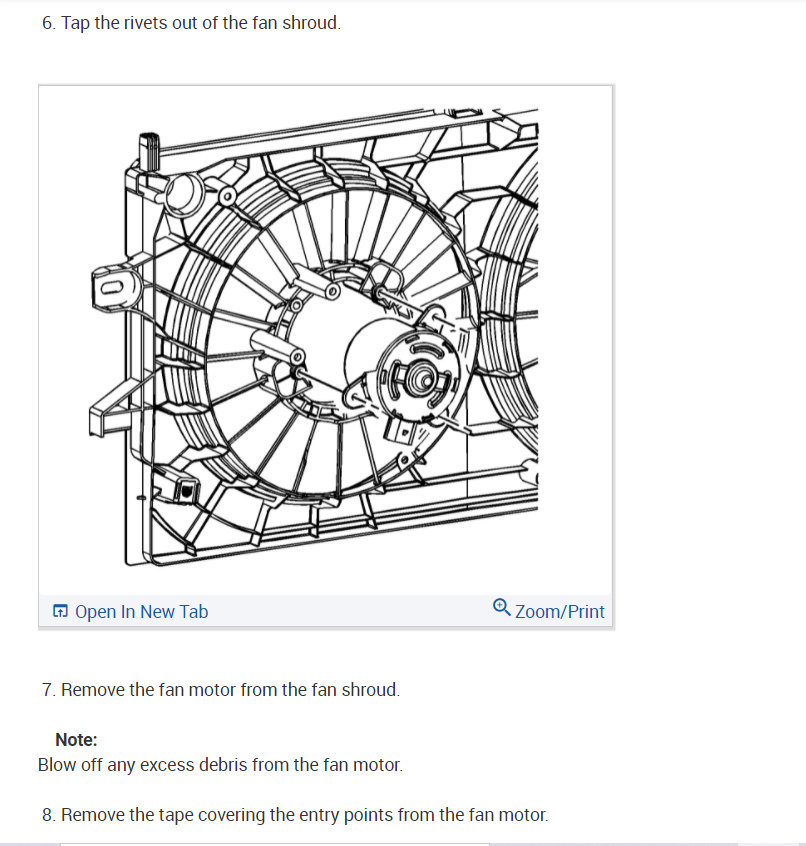 6. Tap the rivets out of the fan shroud.

Open In New Tab

Zoom/Print

7. Remove the fan motor from the fan shroud.

Note:
Blow off any excess debris from the fan motor.

8. Remove the tape covering the entry points from the fan motor.