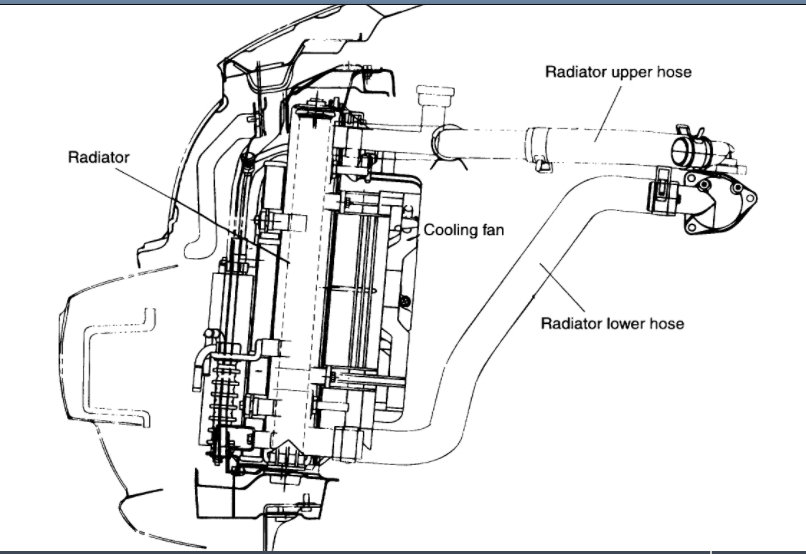 Radiator upper hose

Radiator

Cooling fan

Radiator lower hose