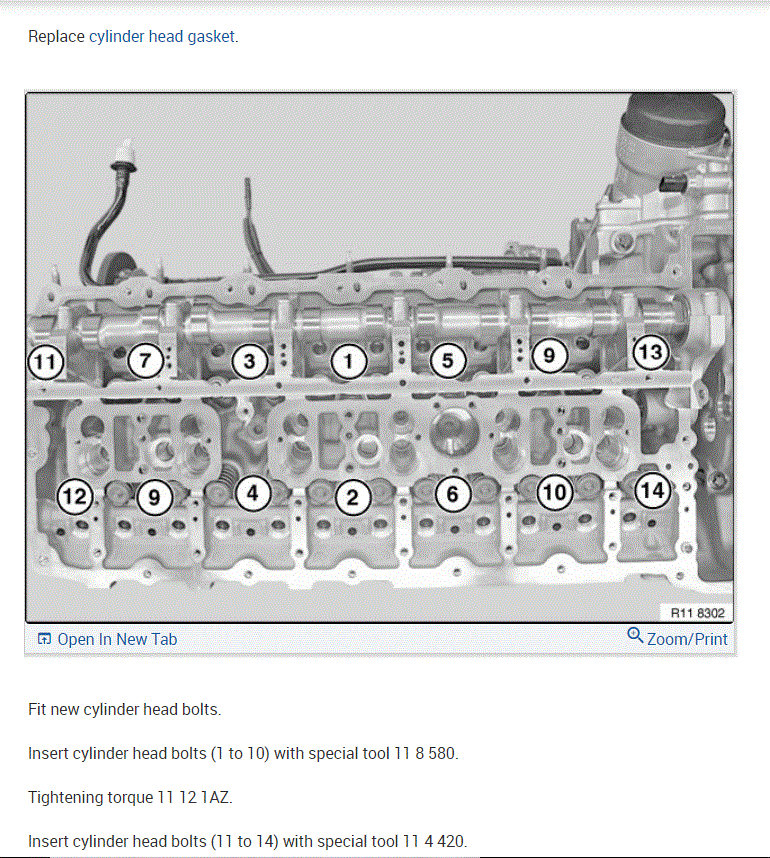 Replace cylinder head gasket.

11
7
3
1
5
9
13
12
9
4
2
6
10
14
R11 8302

Open In New Tab
Zoom/Print

Fit new cylinder head bolts.

Insert cylinder head bolts (1 to 10) with special tool 11 8 580.

Tightening torque 11 12 1AZ.

Insert cylinder head bolts (11 to 14) with special tool 11 4 420.