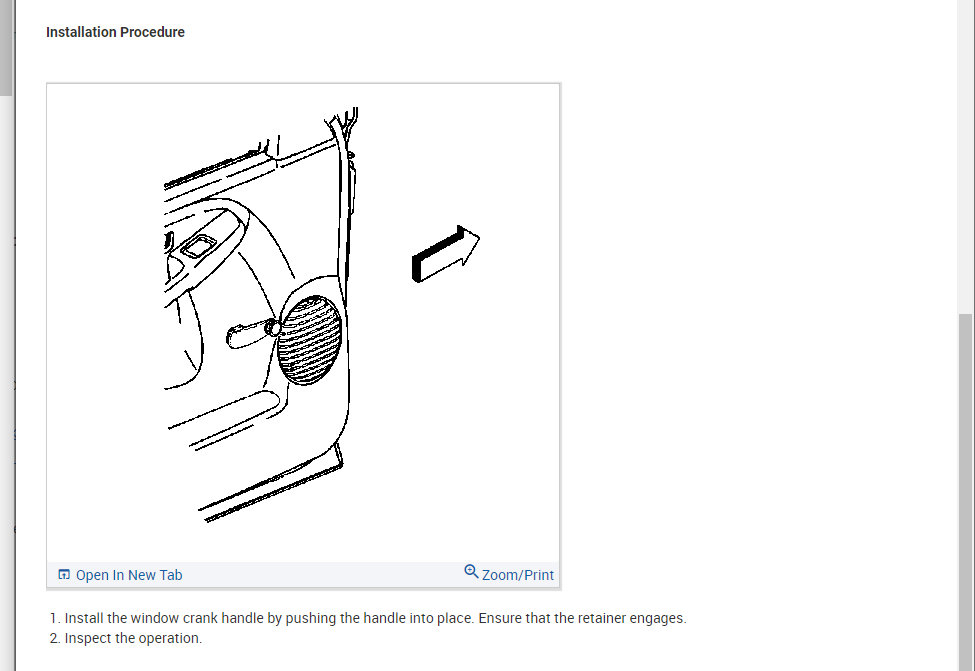 Installation Procedure

Open In New Tab

Zoom/Print

1. Install the window crank handle by pushing the handle into place. Ensure that the retainer engages.
2. Inspect the operation.